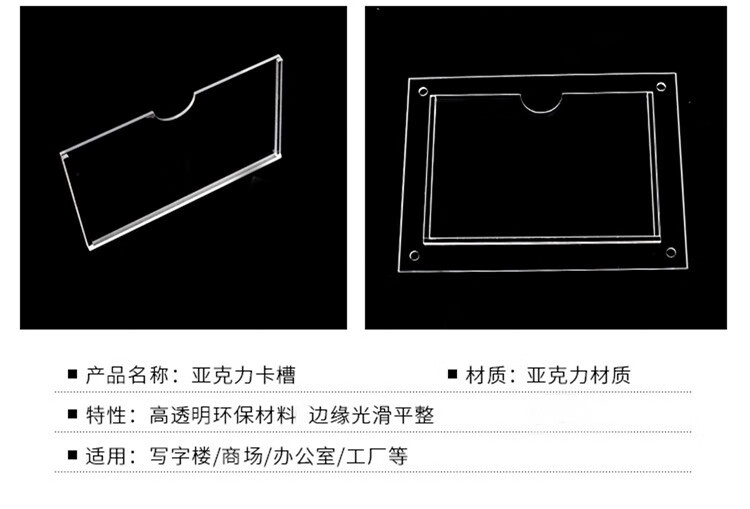 ■ 产品名称：亚克力卡槽

■ 材质：亚克力材质

■ 特性：高透明环保材料 边缘光滑平整

■ 适用：写字楼/商场/办公室/工厂等