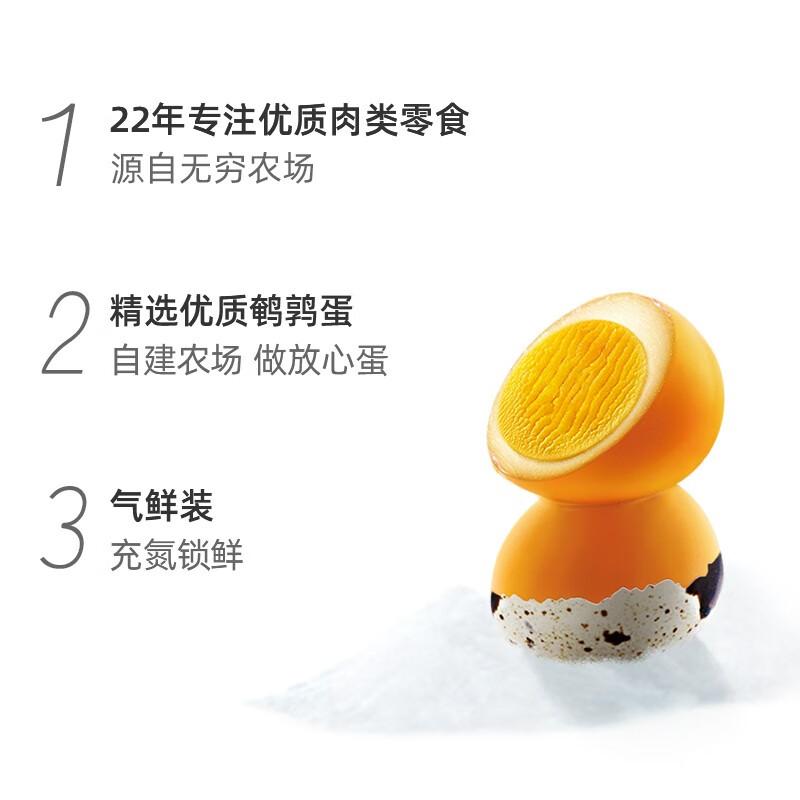 1 22年专注优质肉类零食
源自无穷农场

2 精选优质鹌鹑蛋
自建农场 做放心蛋

3 气鲜装
充氮锁鲜