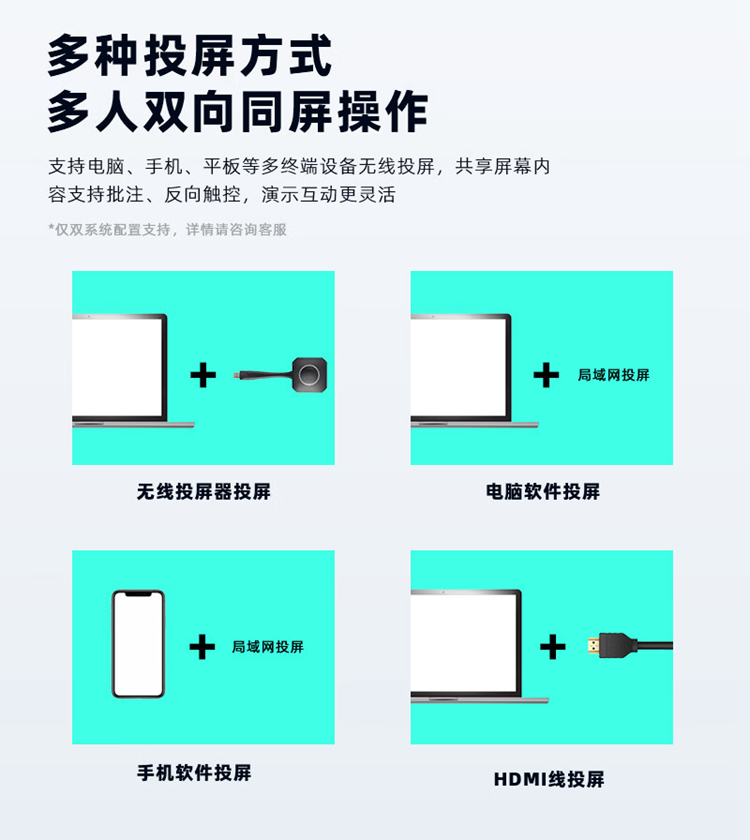 多种投屏方式
多人双向同屏操作

支持电脑、手机、平板等多终端设备无线投屏，共享屏幕内容支持批注、反向触控，演示互动更灵活

*仅双系统配置支持，详情请咨询客服

+

无线投屏器投屏

+ 局域网投屏

电脑软件投屏

+ 局域网投屏

手机软件投屏

+

HDMI线投屏