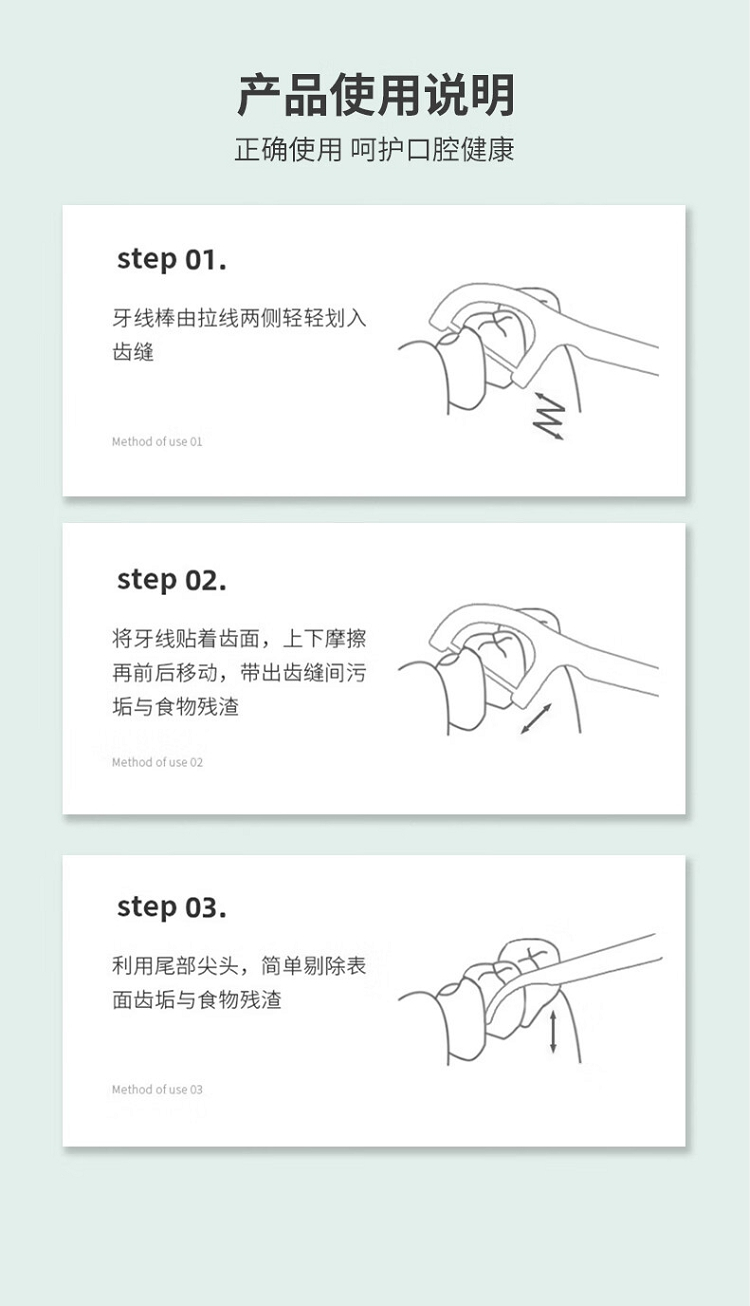 产品使用说明

正确使用 呵护口腔健康

step 01.

牙线棒由拉线两侧轻轻划入齿缝

Method of use 01

step 02.

将牙线贴着齿面，上下摩擦再前后移动，带出齿缝间污垢与食物残渣

Method of use 02

step 03.

利用尾部尖头，简单剔除表面齿垢与食物残渣

Method of use 03