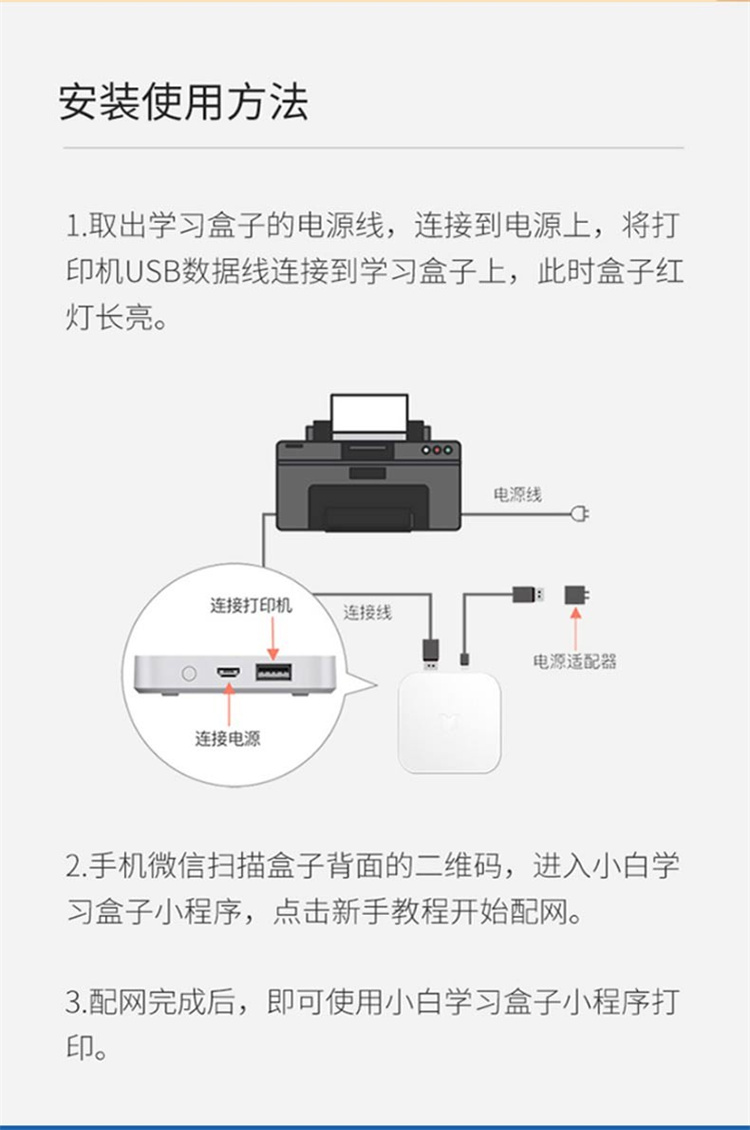 安装使用方法

1.取出学习盒子的电源线，连接到电源上，将打印机USB数据线连接到学习盒子上，此时盒子红灯长亮。

电源线

连接打印机

连接线

电源适配器

连接电源

2.手机微信扫描盒子背面的二维码，进入小白学习盒子小程序，点击新手教程开始配网。

3.配网完成后，即可使用小白学习盒子小程序打印。