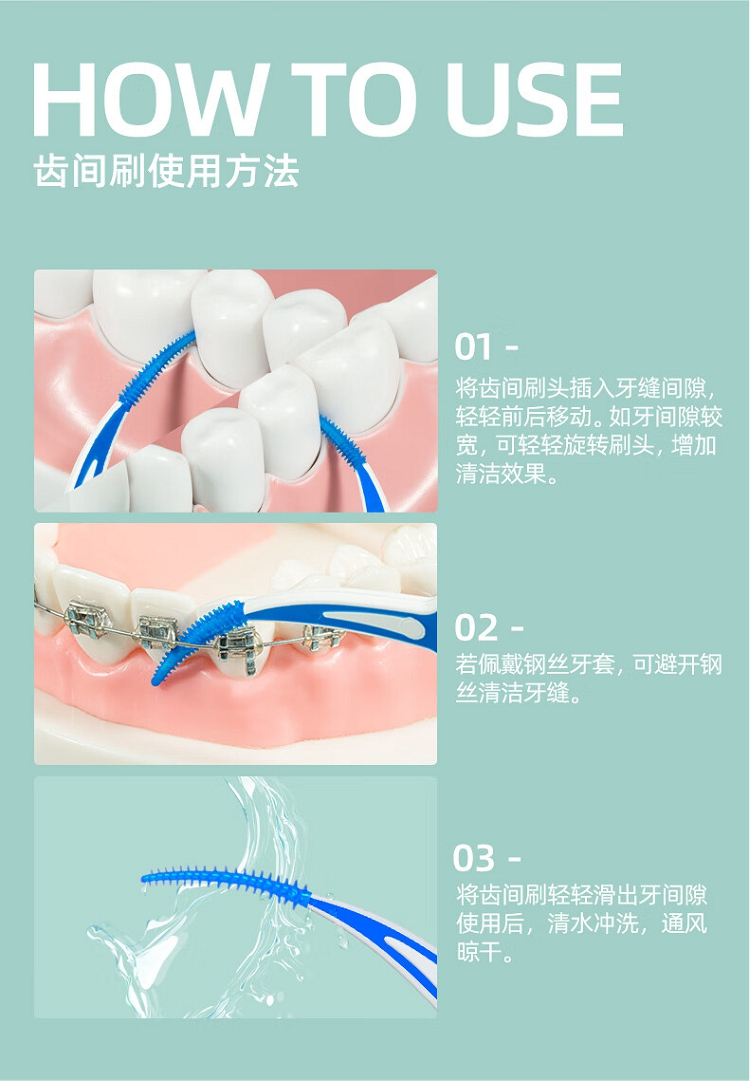 HOW TO USE
齿间刷使用方法

01 -
将齿间刷头插入牙缝间隙，轻轻前后移动。如牙间隙较宽，可轻轻旋转刷头，增加清洁效果。

02 -
若佩戴钢丝牙套，可避开钢丝清洁牙缝。

03 -
将齿间刷轻轻滑出牙间隙使用后，清水冲洗，通风晾干。