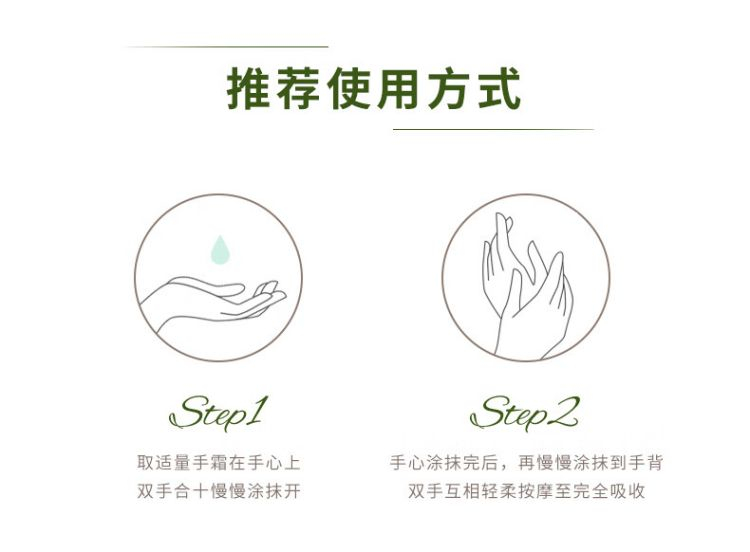 推荐使用方式

Step1

取适量手霜在手心上
双手合十慢慢涂抹开

Step2

手心涂抹完后，再慢慢涂抹到手背
双手互相轻柔按摩至完全吸收