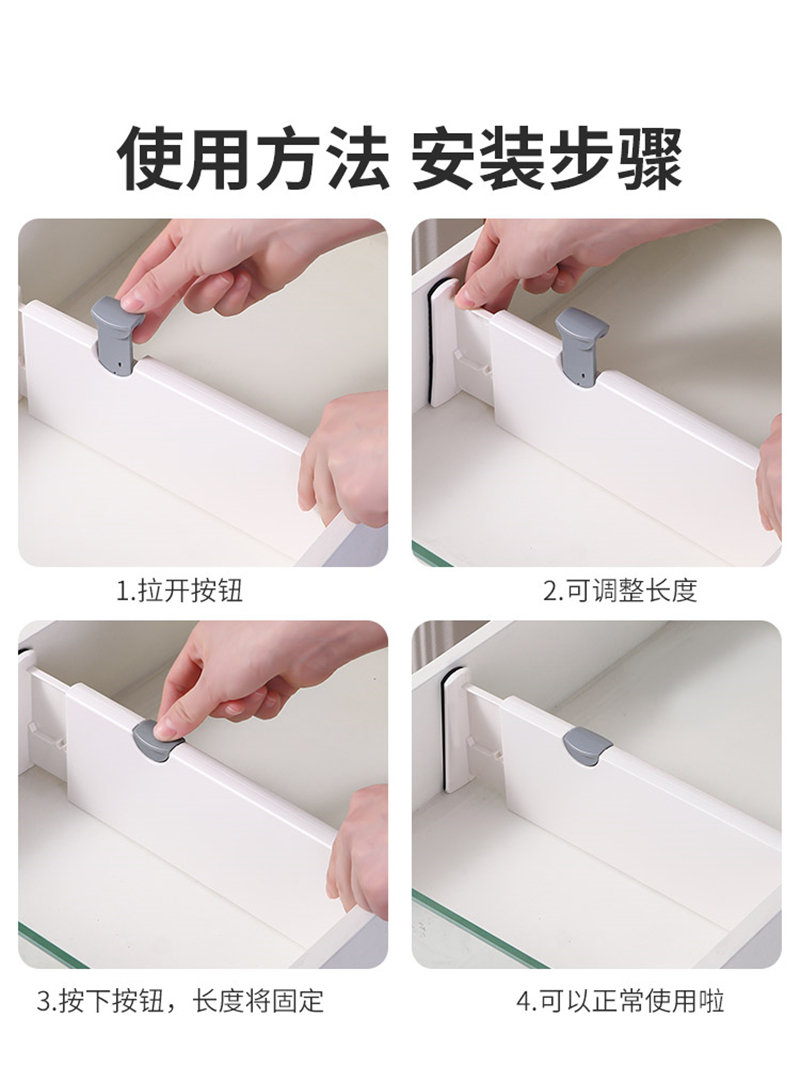 使用方法 安装步骤

1.拉开按钮

2.可调整长度

3.按下按钮，长度将固定

4.可以正常使用啦