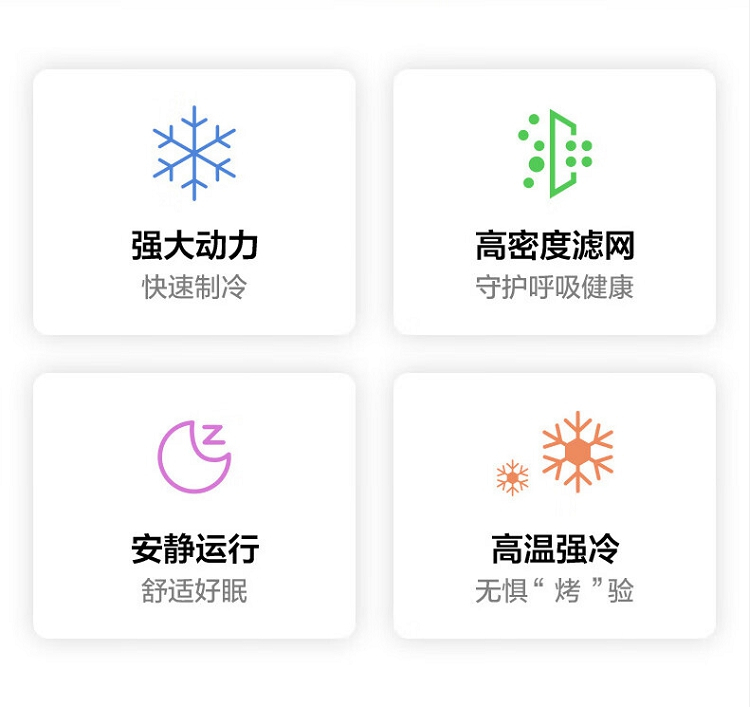 强大动力
快速制冷

高密度滤网
守护呼吸健康

安静运行
舒适好眠

高温强冷
无惧“烤”验