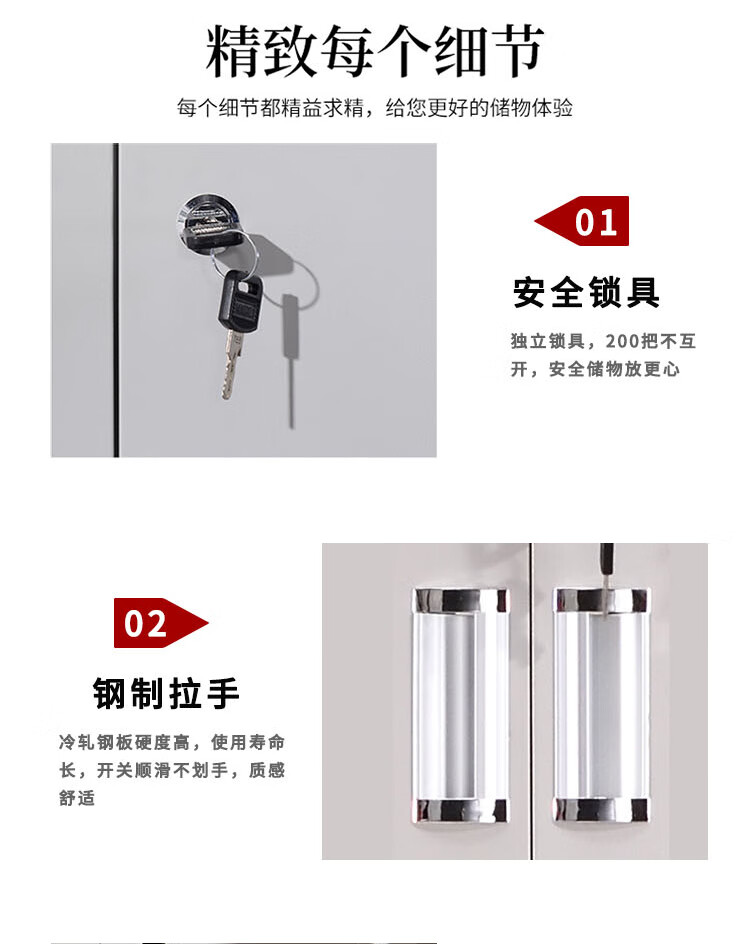 精致每个细节

每个细节都精益求精，给您更好的储物体验

01

安全锁具

独立锁具，200把不互开，安全储物放更心

02

钢制拉手

冷轧钢板硬度高，使用寿命长，开关顺滑不划手，质感舒适