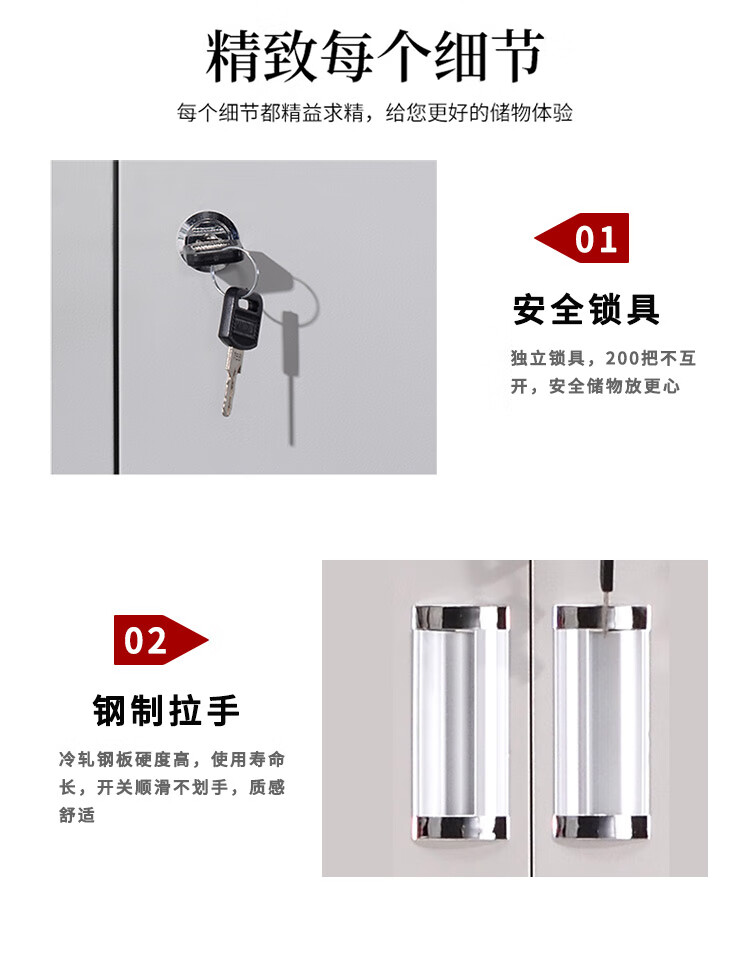 精致每个细节

每个细节都精益求精，给您更好的储物体验

01

安全锁具

独立锁具，200把不互开，安全储物放更心

02

钢制拉手

冷轧钢板硬度高，使用寿命长，开关顺滑不划手，质感舒适