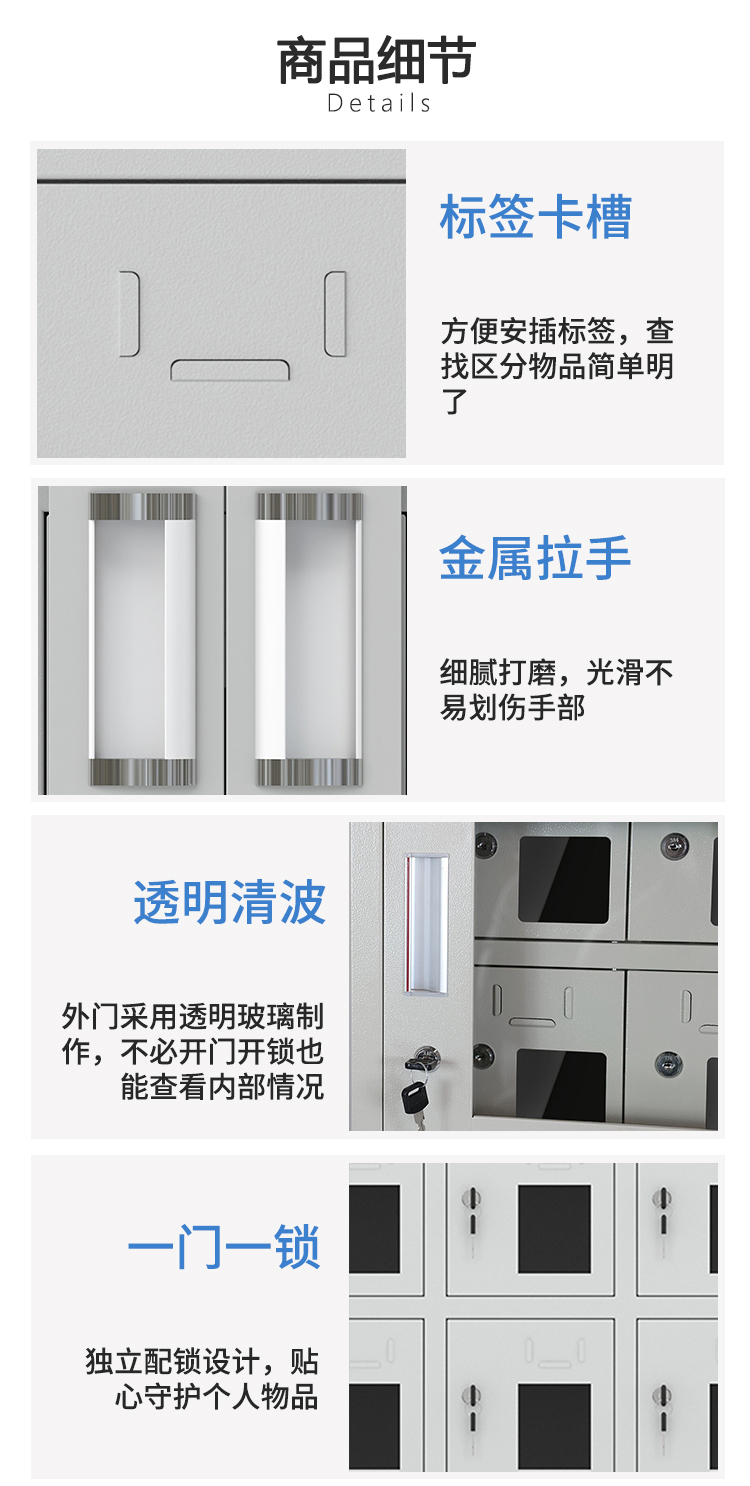 商品细节
Details

标签卡槽

方便安插标签，查找区分物品简单明了

金属拉手

细腻打磨，光滑不易划伤手部

透明清波

外门采用透明玻璃制作，不必开门开锁也能查看内部情况

一门一锁

独立配锁设计，贴心守护个人物品