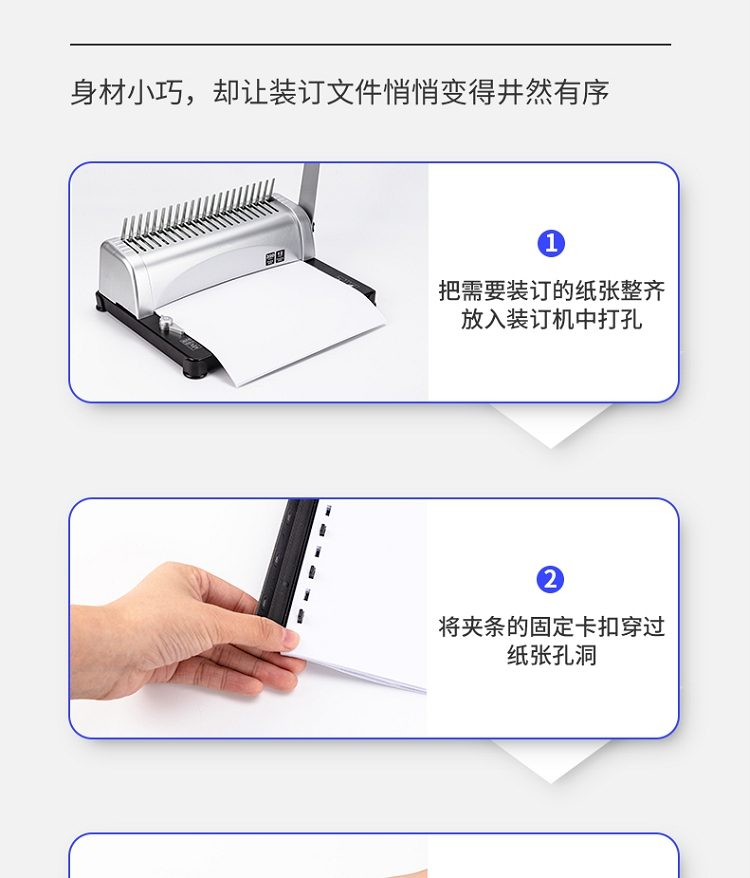 身材小巧，却让装订文件悄悄变得井然有序

1

把需要装订的纸张整齐放入装订机中打孔

2

将夹条的固定卡扣穿过纸张孔洞