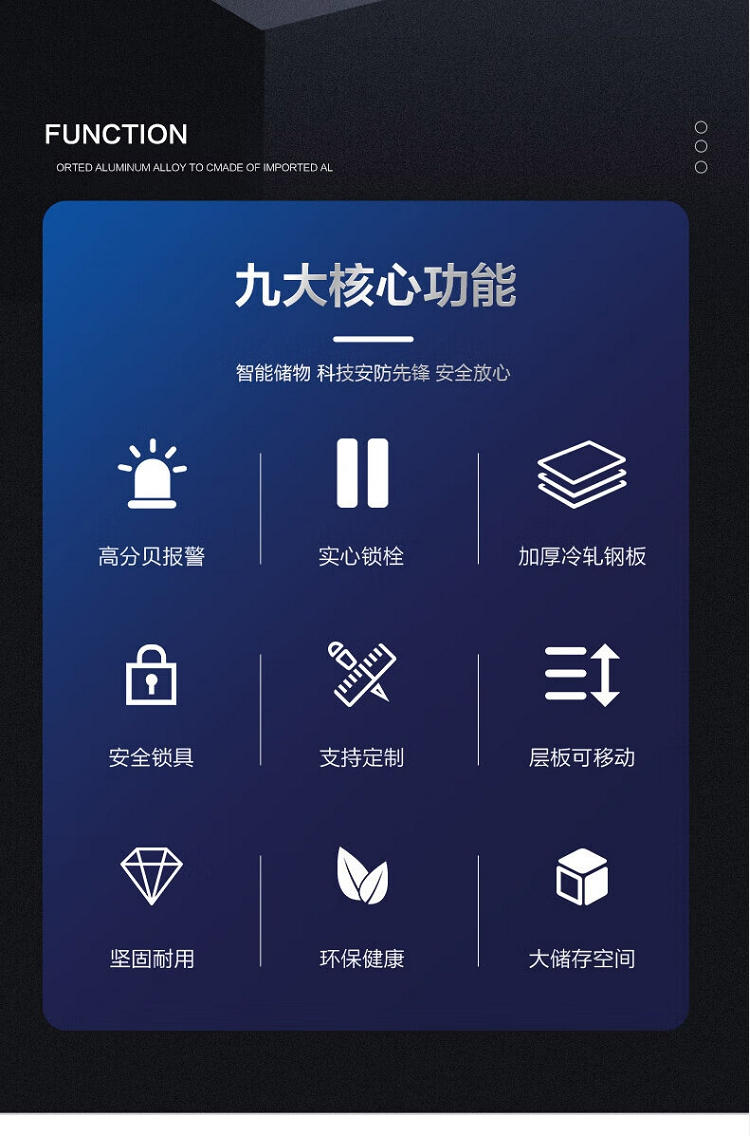 FUNCTION

ORTED ALUMINUM ALLOY TO CMADE OF IMPORTED AL

九大核心功能

智能储物 科技安防先锋 安全放心

高分贝报警

实心锁栓

加厚冷轧钢板

安全锁具

支持定制

层板可移动

坚固耐用

环保健康

大储存空间