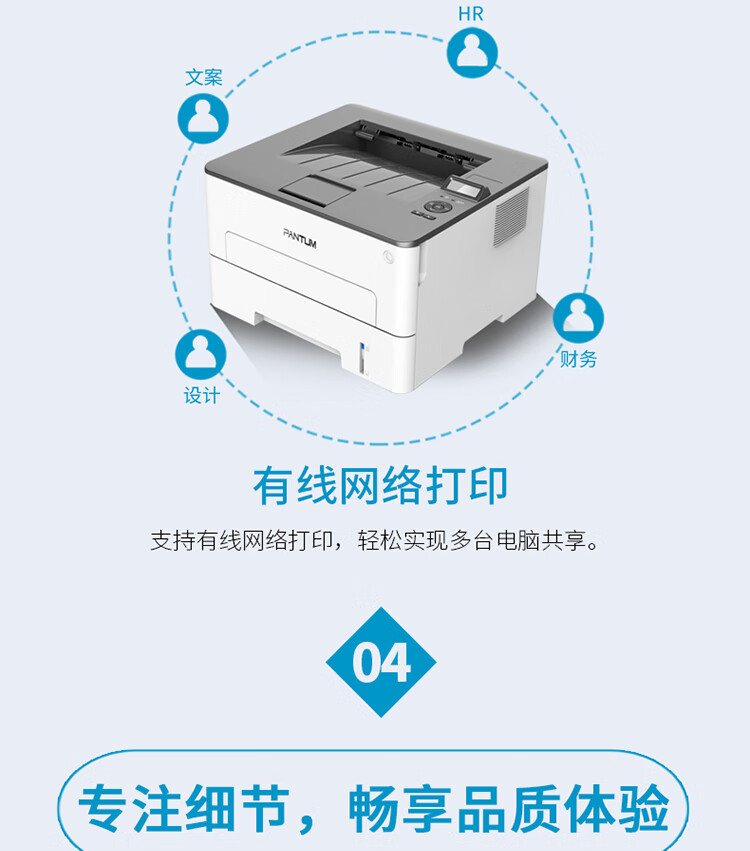 HR

文案

PANTUM

财务

设计

有线网络打印

支持有线网络打印，轻松实现多台电脑共享。

04

专注细节，畅享品质体验