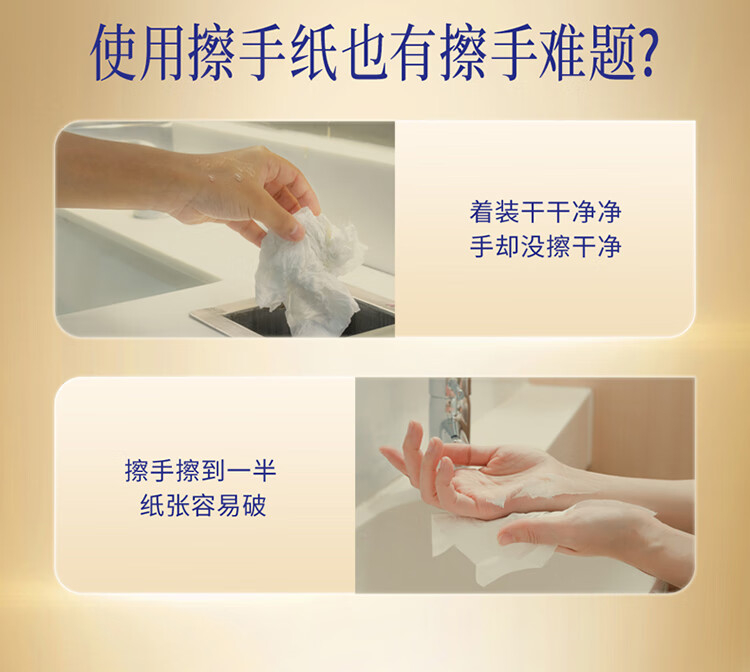 使用擦手纸也有擦手难题?

着装干干净净
手却没擦干净

擦手擦到一半
纸张容易破