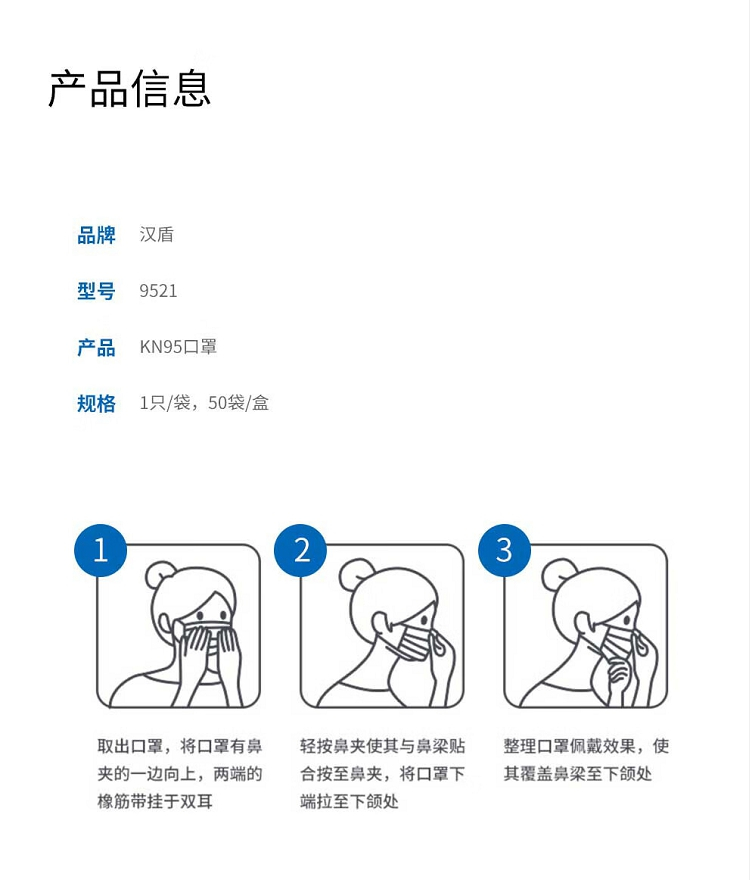 产品信息

品牌 汉盾

型号 9521

产品 KN95口罩

规格 1只/袋，50袋/盒

1

取出口罩，将口罩有鼻夹的一边向上，两端的橡筋带挂于双耳

2

轻按鼻夹使其与鼻梁贴合按至鼻夹，将口罩下端拉至下颌处

3

整理口罩佩戴效果，使其覆盖鼻梁至下颌处