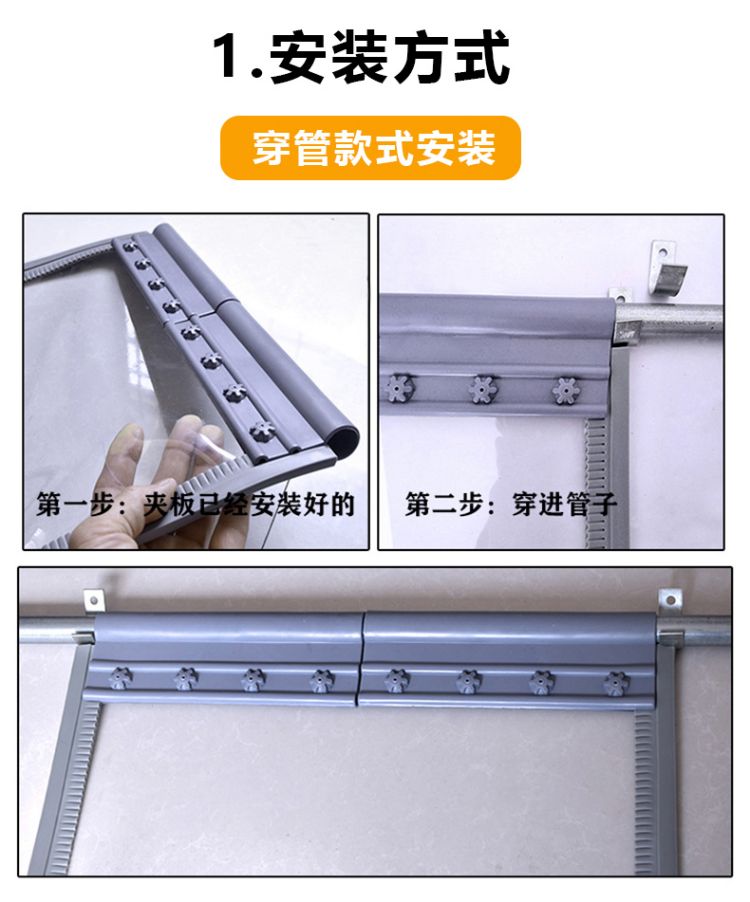 1.安装方式

穿管款式安装

第一步：夹板已经安装好的

第二步：穿进管子