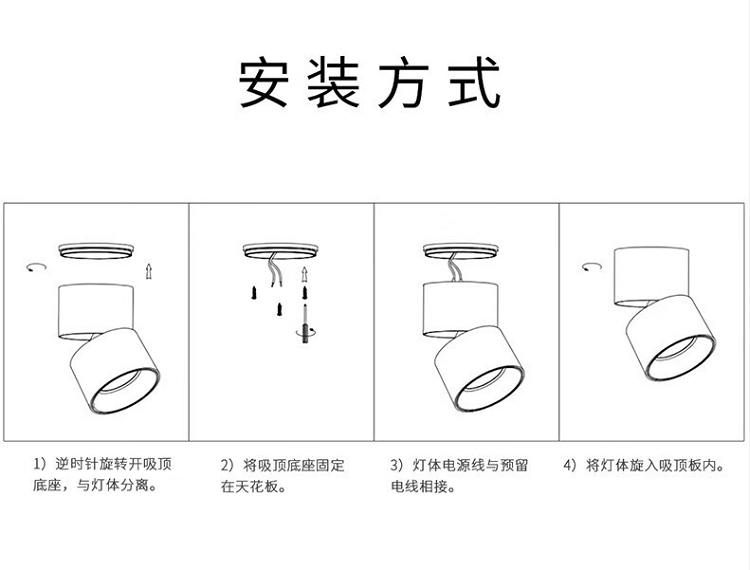 安装方式

1）逆时针旋转开吸顶底座，与灯体分离。

2）将吸顶底座固定在天花板。

3）灯体电源线与预留电线相接。

4）将灯体旋入吸顶板内。