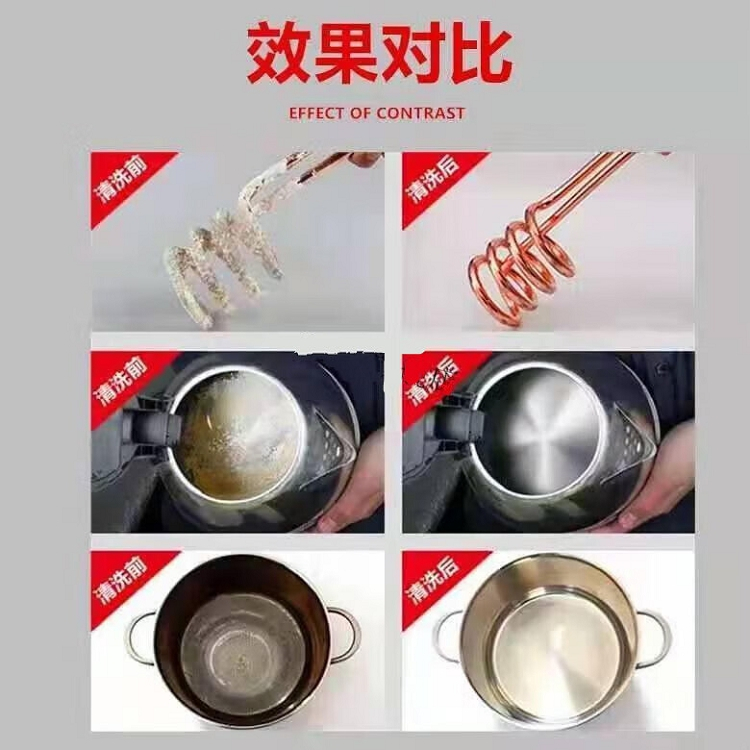 效果对比

EFFECT OF CONTRAST

清洗前

清洗后

清洗前

清洗后

清洗前

清洗后