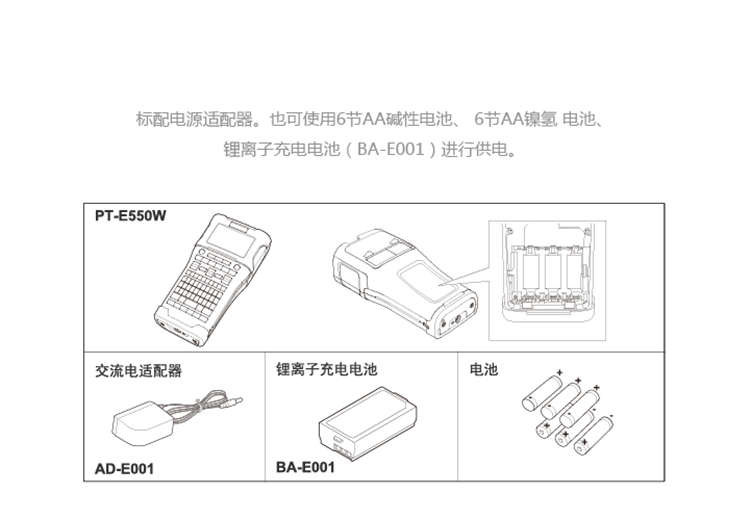 标配电源适配器。也可使用6节AA碱性电池、 6节AA镍氢 电池、锂离子充电电池（BA-E001）进行供电。

PT-E550W

交流电适配器

AD-E001

锂离子充电电池

BA-E001

电池