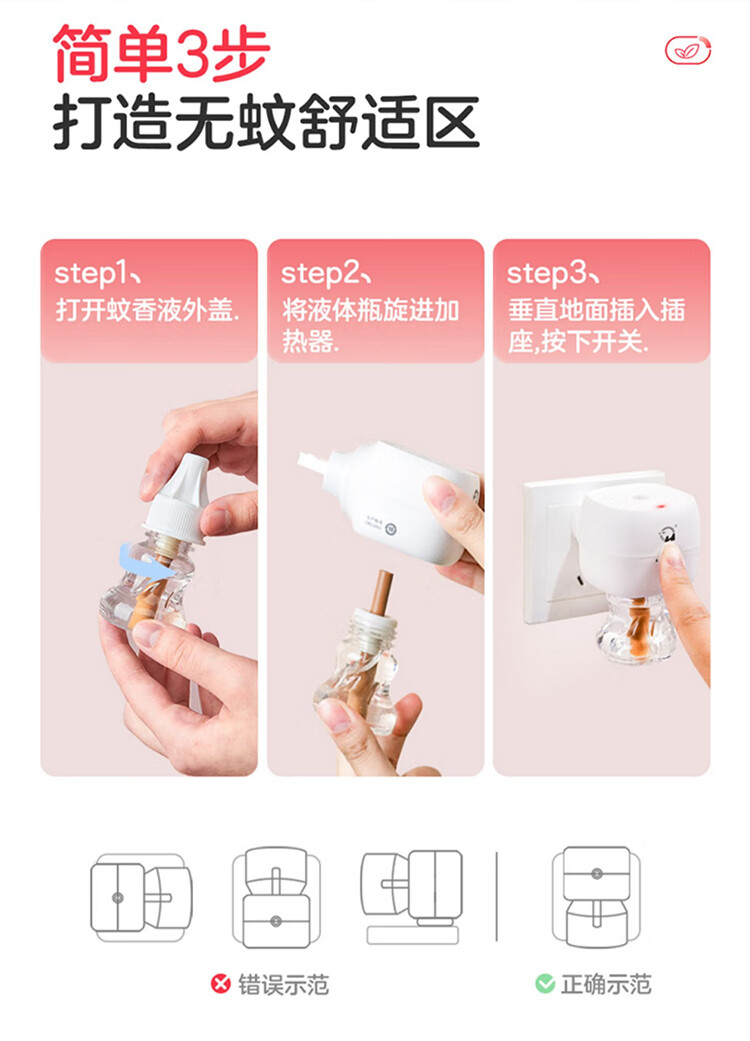 简单3步
打造无蚊舒适区

step1、
打开蚊香液外盖.

step2、
将液体瓶旋进加热器.

step3、
垂直地面插入插座,按下开关.

错误示范

正确示范