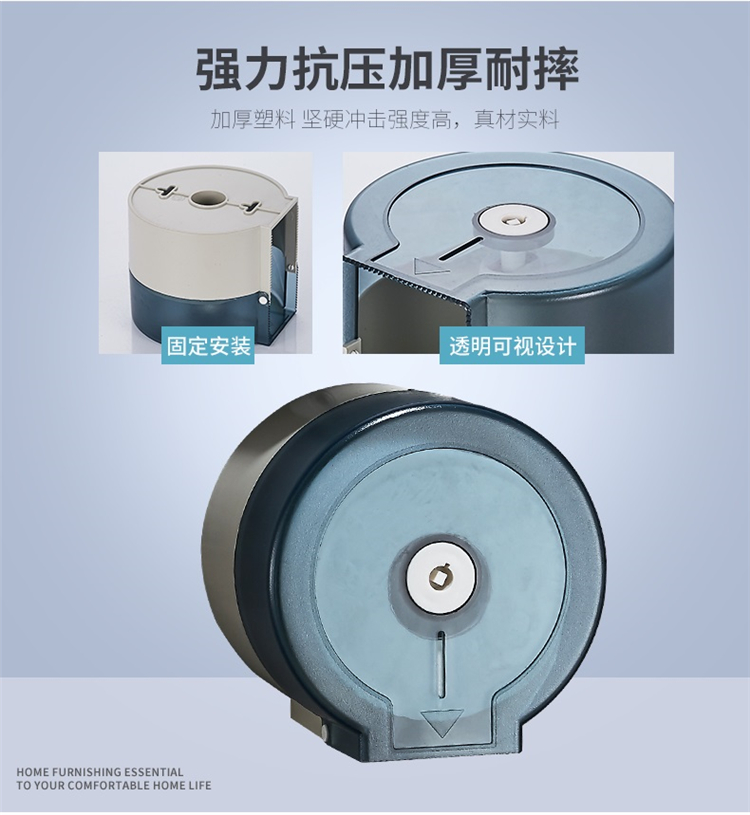 强力抗压加厚耐摔

加厚塑料 坚硬冲击强度高，真材实料

固定安装

透明可视设计

HOME FURNISHING ESSENTIAL
TO YOUR COMFORTABLE HOME LIFE