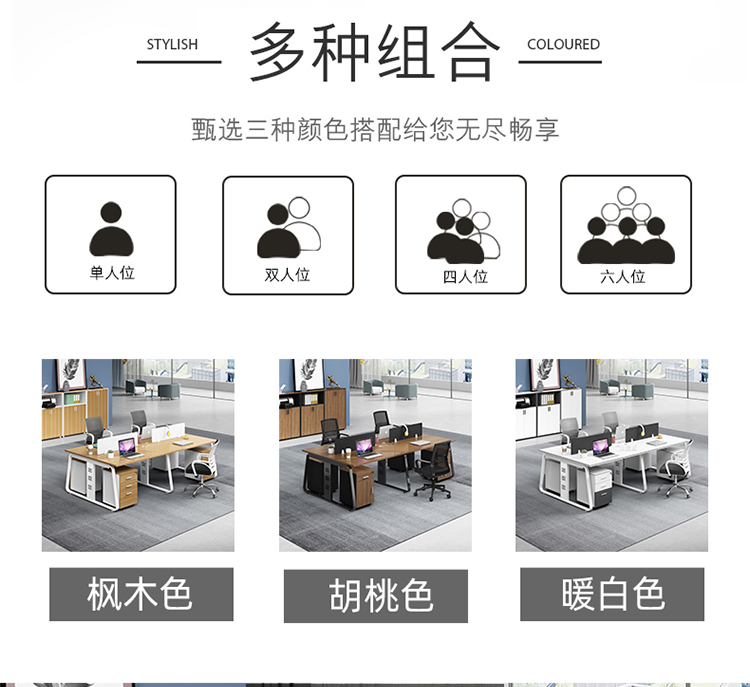 STYLISH 多种组合 COLOURED

甄选三种颜色搭配给您无尽畅享

单人位

双人位

四人位

六人位

枫木色

胡桃色

暖白色