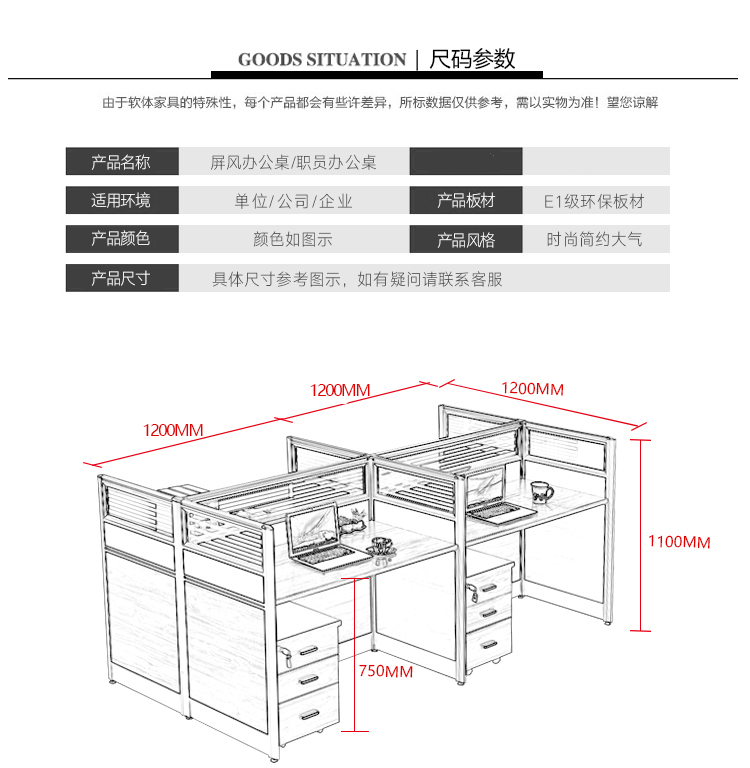 GOODS SITUATION | 尺码参数

由于软体家具的特殊性，每个产品都会有些许差异，所标数据仅供参考，需以实物为准！望您谅解

| 产品名称 | 屏风办公桌/职员办公桌 | | |
|---|---|---|---|
| 适用环境 | 单位/公司/企业 | 产品板材 | E1级环保板材 |
| 产品颜色 | 颜色如图示 | 产品风格 | 时尚简约大气 |
| 产品尺寸 | 具体尺寸参考图示，如有疑问请联系客服 | | |

1200MM
1200MM
1200MM
1100MM
750MM