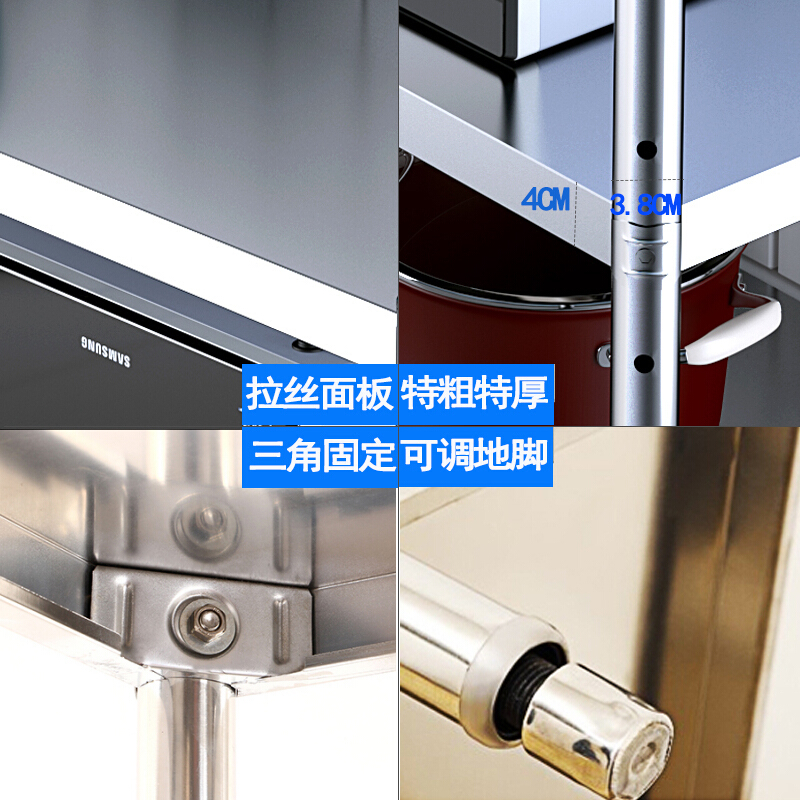 SAMSUNG

4CM

3.8CM

拉丝面板 特粗特厚

三角固定 可调地脚