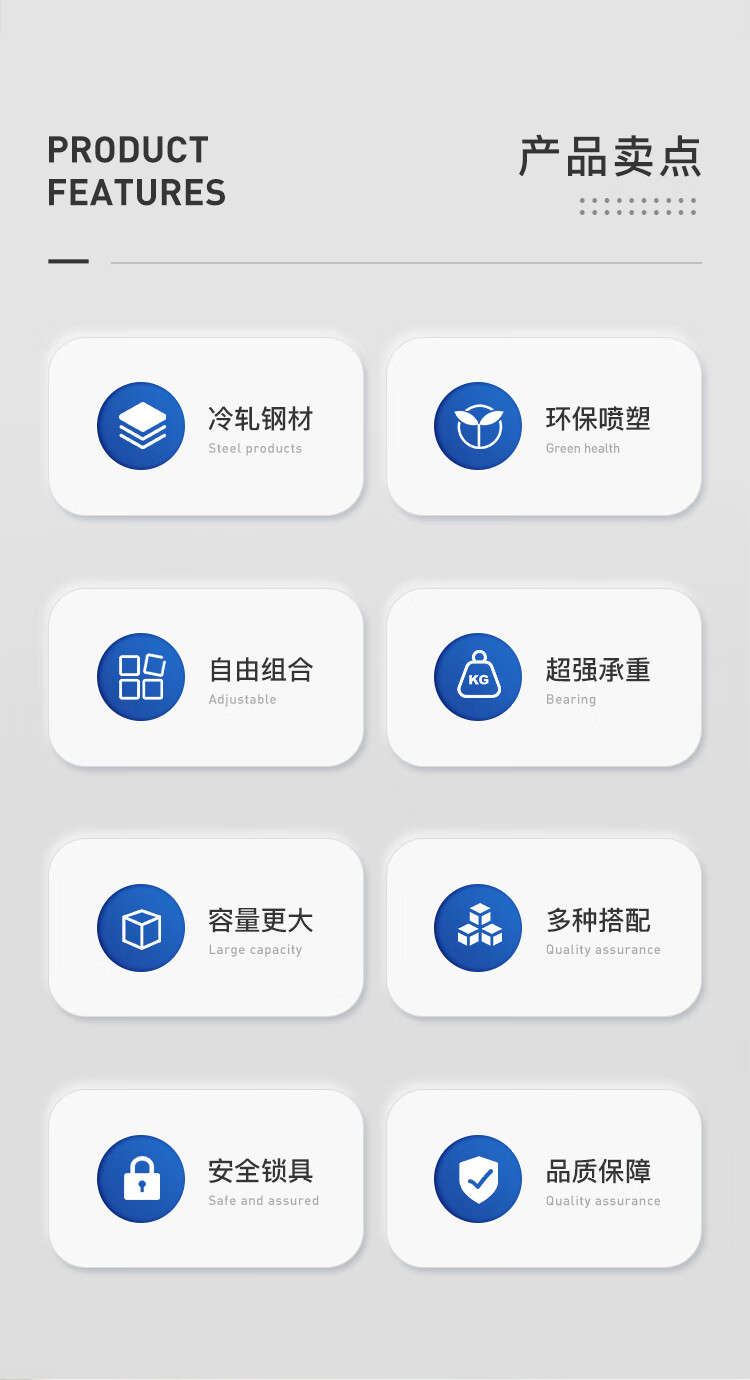 PRODUCT FEATURES

产品卖点

冷轧钢材
Steel products

环保喷塑
Green health

自由组合
Adjustable

KG

超强承重
Bearing

容量更大
Large capacity

多种搭配
Quality assurance

安全锁具
Safe and assured

品质保障
Quality assurance