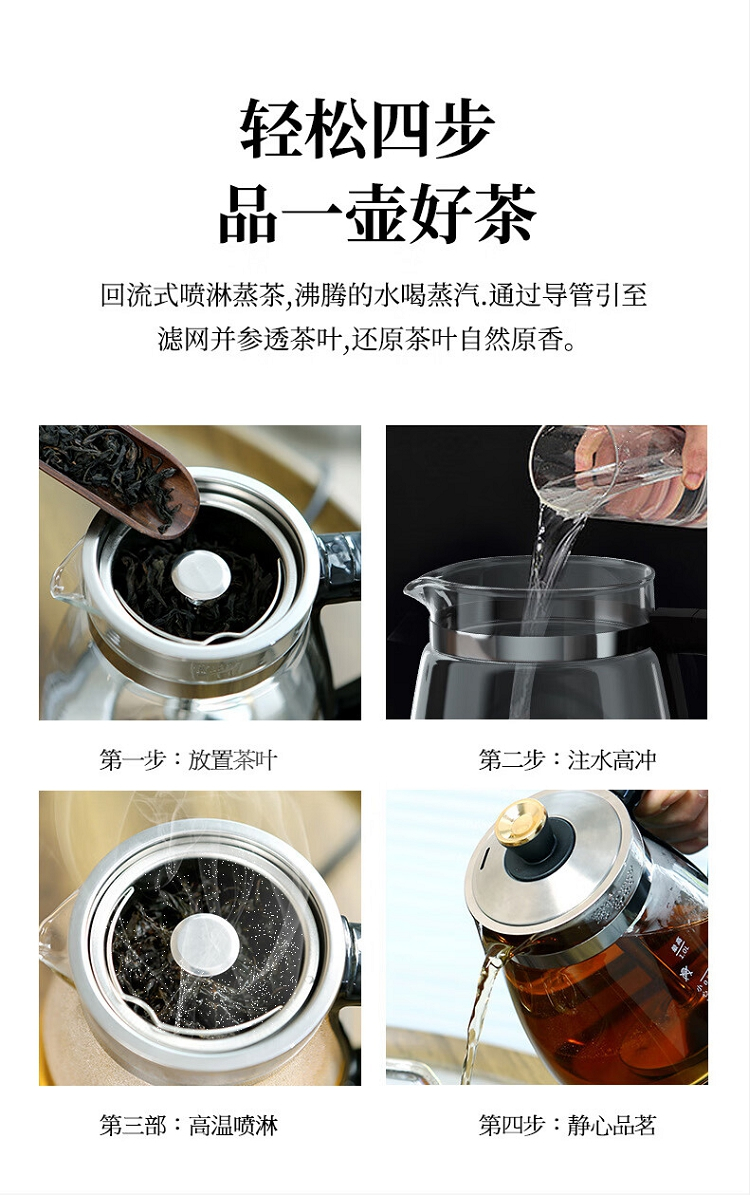 轻松四步
品一壶好茶

回流式喷淋蒸茶,沸腾的水喝蒸汽.通过导管引至滤网并参透茶叶,还原茶叶自然原香。

第一步：放置茶叶

第二步：注水高冲

第三部：高温喷淋

第四步：静心品茗