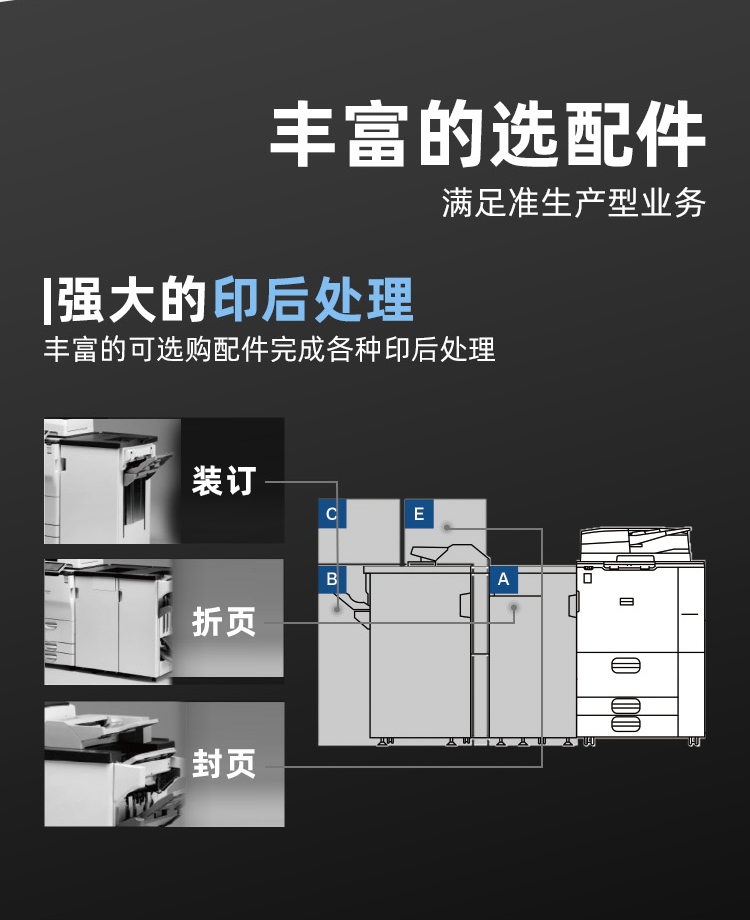 丰富的选配件
满足准生产型业务

|强大的印后处理
丰富的可选购配件完成各种印后处理

装订
折页
封页

C
E
B
A