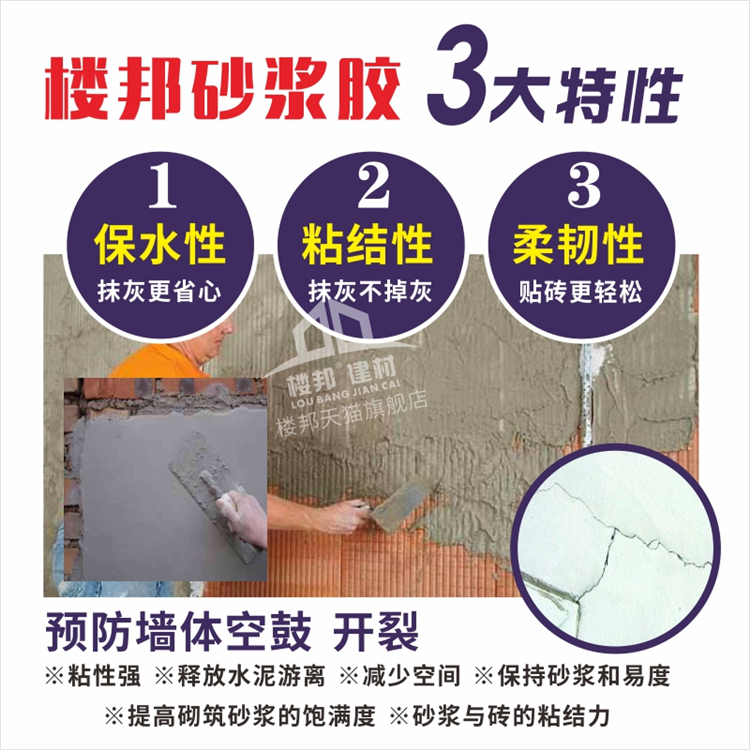 楼邦砂浆胶 3大特性

1
保水性
抹灰更省心

2
粘结性
抹灰不掉灰

3
柔韧性
贴砖更轻松

楼邦® 建材
LOU BANG JIAN CAI
楼邦天猫旗舰店

预防墙体空鼓 开裂

※粘性强 ※释放水泥游离 ※减少空间 ※保持砂浆和易度

※提高砌筑砂浆的饱满度 ※砂浆与砖的粘结力