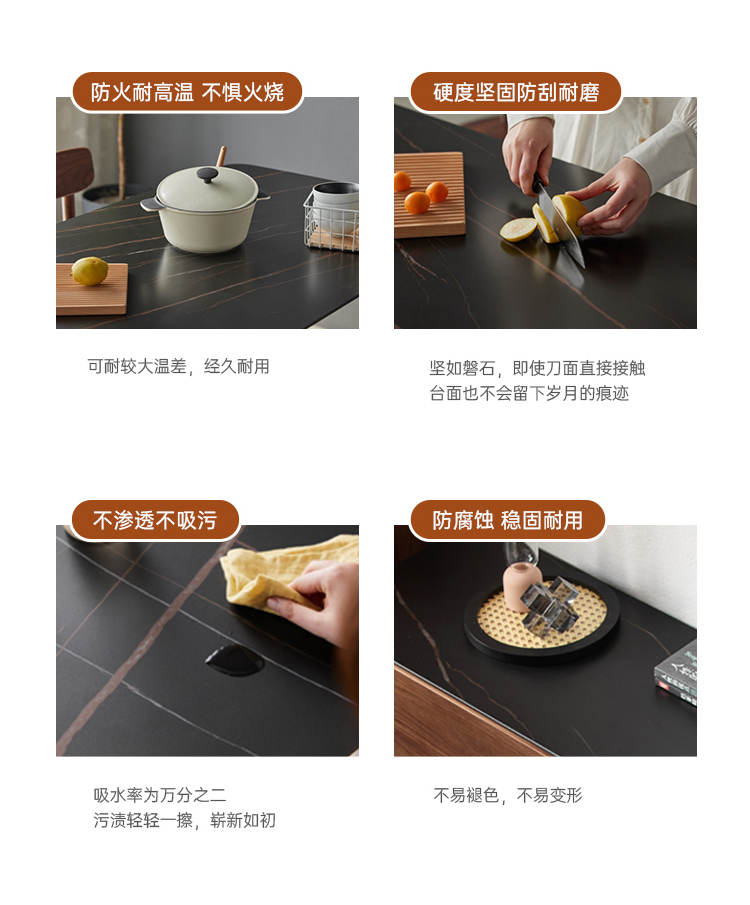 防火耐高温 不惧火烧

可耐较大温差，经久耐用

硬度坚固防刮耐磨

坚如磐石，即使刀面直接接触
台面也不会留下岁月的痕迹

不渗透不吸污

吸水率为万分之二
污渍轻轻一擦，崭新如初

防腐蚀 稳固耐用

不易褪色，不易变形