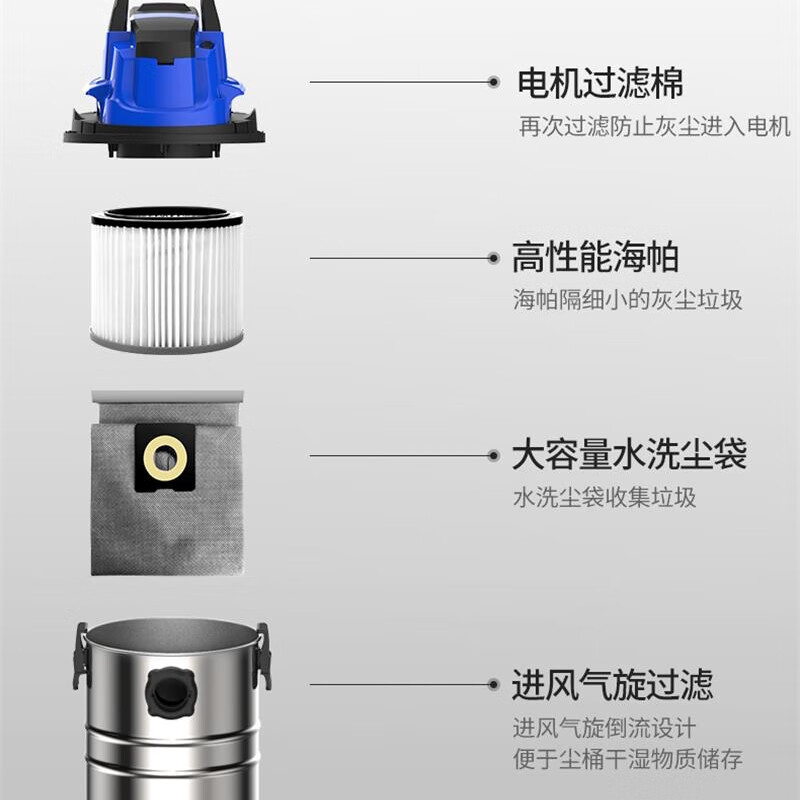 电机过滤棉
再次过滤防止灰尘进入电机

高性能海帕
海帕隔细小的灰尘垃圾

大容量水洗尘袋
水洗尘袋收集垃圾

进风气旋过滤
进风气旋倒流设计
便于尘桶干湿物质储存