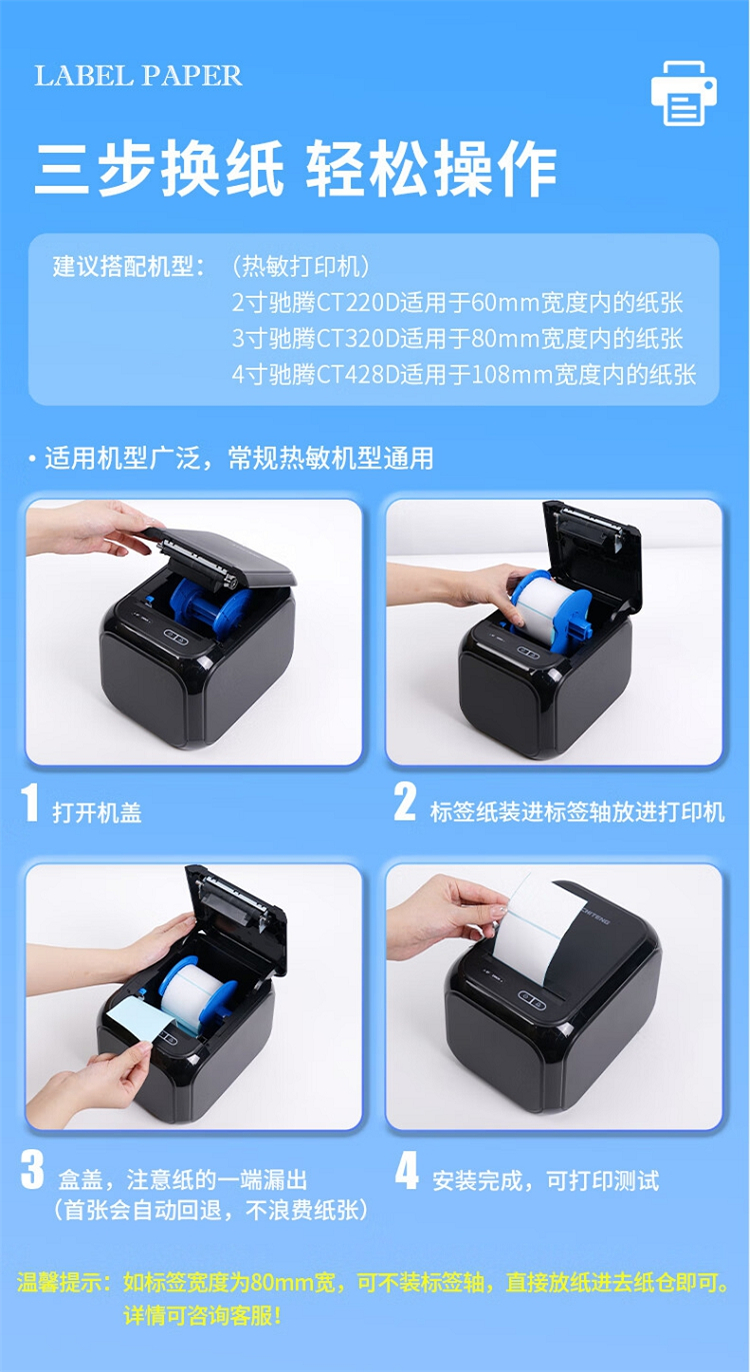 LABEL PAPER

三步换纸 轻松操作

建议搭配机型：（热敏打印机）
2寸驰腾CT220D适用于60mm宽度内的纸张
3寸驰腾CT320D适用于80mm宽度内的纸张
4寸驰腾CT428D适用于108mm宽度内的纸张

• 适用机型广泛，常规热敏机型通用

1 打开机盖

2 标签纸装进标签轴放进打印机

3 盒盖，注意纸的一端漏出
（首张会自动回退，不浪费纸张）

4 安装完成，可打印测试

温馨提示：如标签宽度为80mm宽，可不装标签轴，直接放纸进去纸仓即可。
详情可咨询客服！