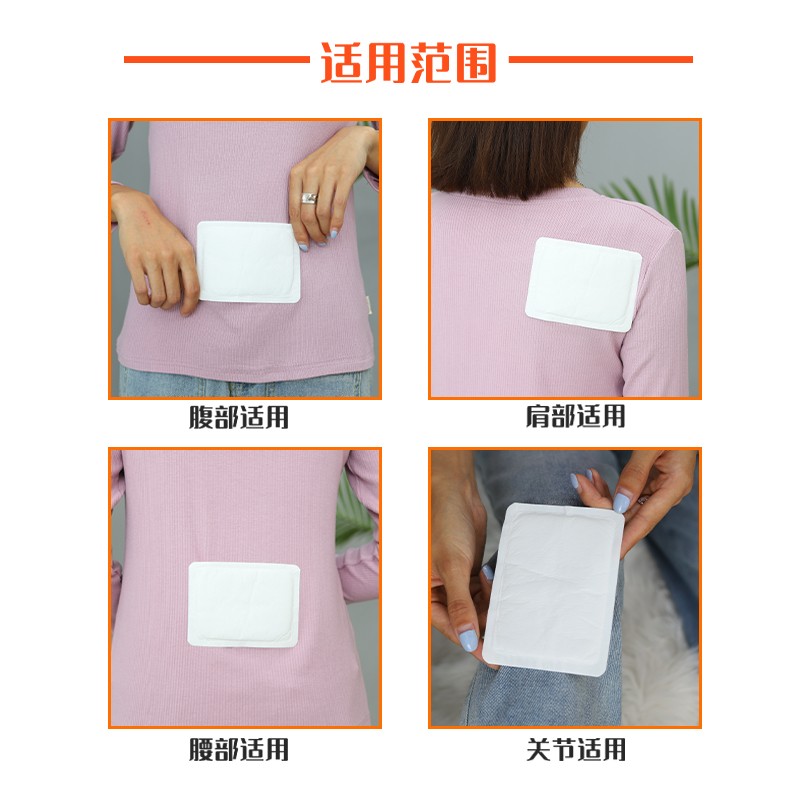 适用范围

腹部适用

肩部适用

腰部适用

关节适用