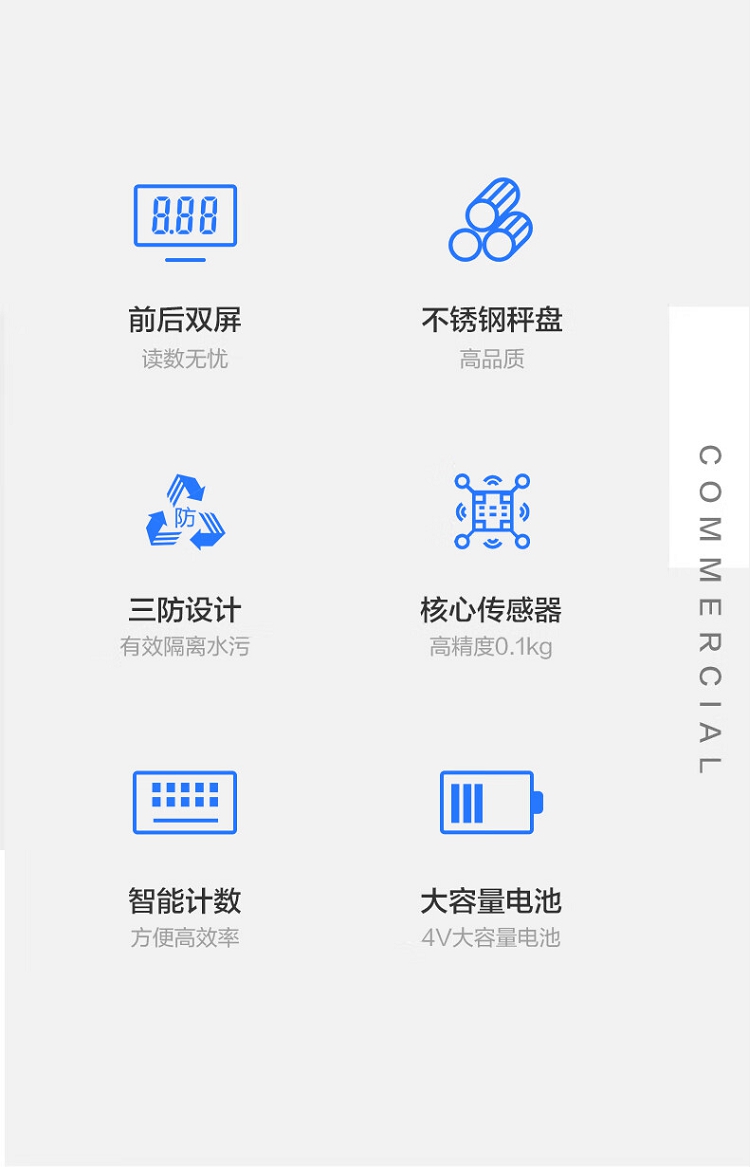 8.88

前后双屏
读数无忧

不锈钢秤盘
高品质

防

三防设计
有效隔离水污

核心传感器
高精度0.1kg

智能计数
方便高效率

大容量电池
4V大容量电池

COMMERCIAL