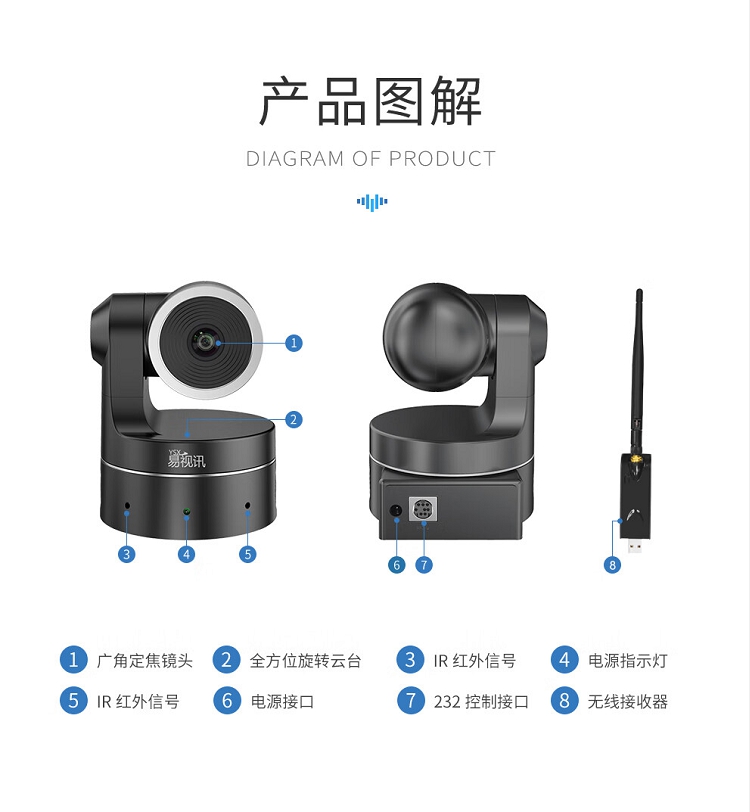 产品图解

DIAGRAM OF PRODUCT

1

2

YSX 易视讯

3 4 5

6 7

8

1 广角定焦镜头
2 全方位旋转云台
3 IR 红外信号
4 电源指示灯
5 IR 红外信号
6 电源接口
7 232 控制接口
8 无线接收器