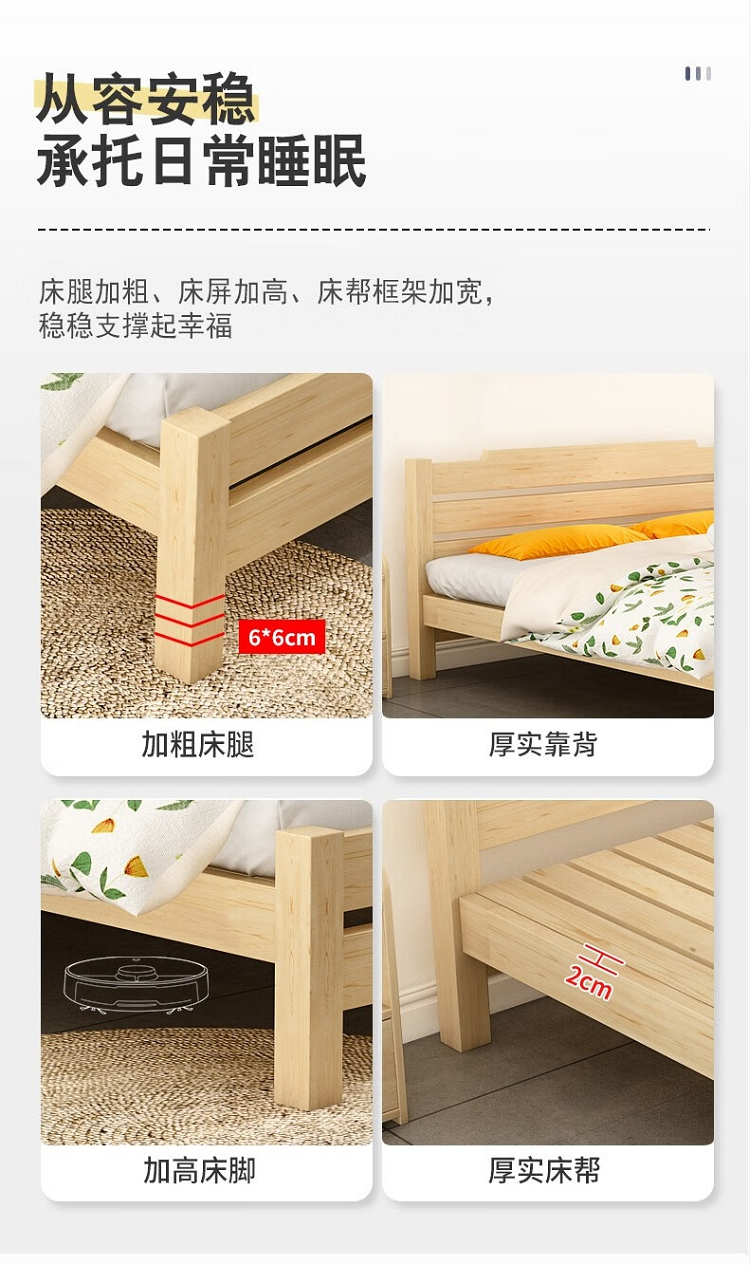 从容安稳
承托日常睡眠

床腿加粗、床屏加高、床帮框架加宽，
稳稳支撑起幸福

6*6cm

加粗床腿

厚实靠背

加高床脚

2cm

厚实床帮