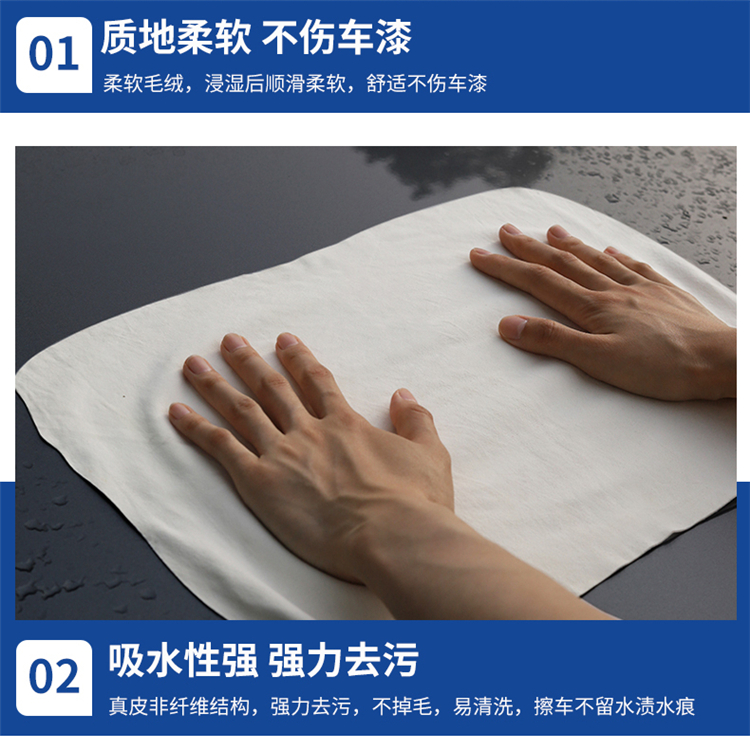 01 质地柔软 不伤车漆

柔软毛绒，浸湿后顺滑柔软，舒适不伤车漆

02 吸水性强 强力去污

真皮非纤维结构，强力去污，不掉毛，易清洗，擦车不留水渍水痕