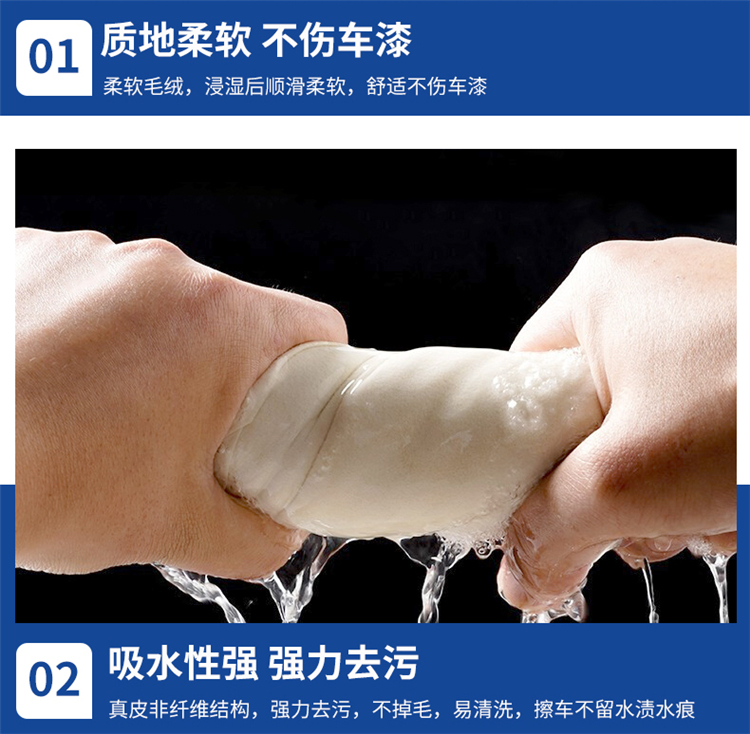 01 质地柔软 不伤车漆

柔软毛绒，浸湿后顺滑柔软，舒适不伤车漆

02 吸水性强 强力去污

真皮非纤维结构，强力去污，不掉毛，易清洗，擦车不留水渍水痕