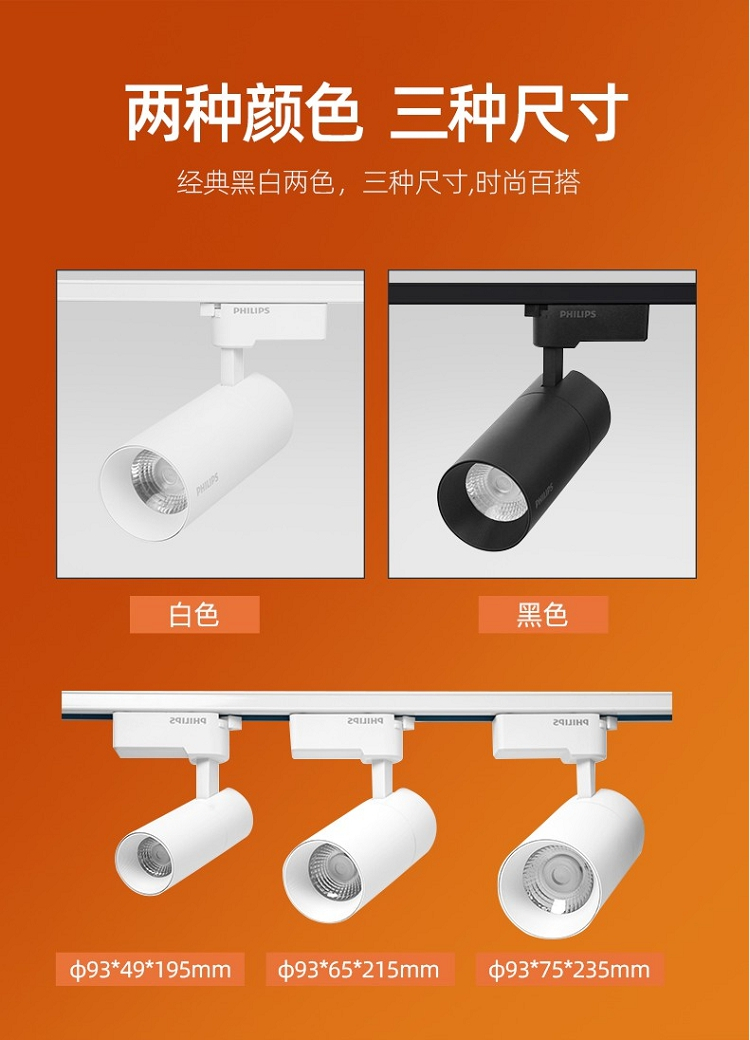 两种颜色 三种尺寸

经典黑白两色，三种尺寸,时尚百搭

PHILIPS

PHILIPS

PHILIPS

PHILIPS

白色

黑色

PHILIPS

PHILIPS

PHILIPS

ϕ93*49*195mm

ϕ93*65*215mm

ϕ93*75*235mm