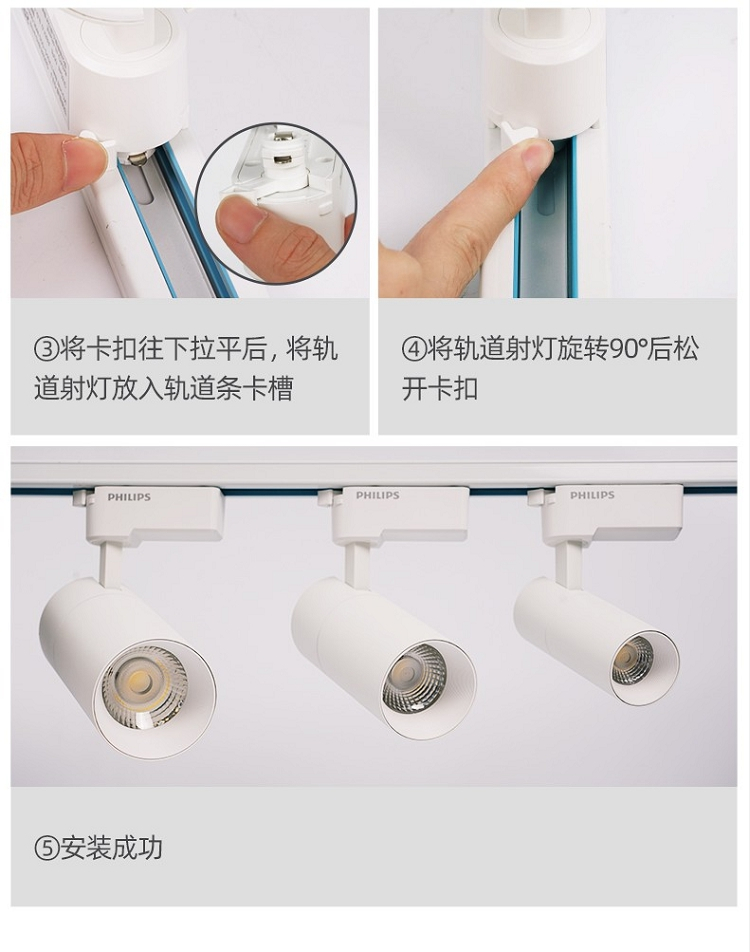 ③将卡扣往下拉平后，将轨道射灯放入轨道条卡槽

④将轨道射灯旋转90°后松开卡扣

PHILIPS

PHILIPS

PHILIPS

⑤安装成功