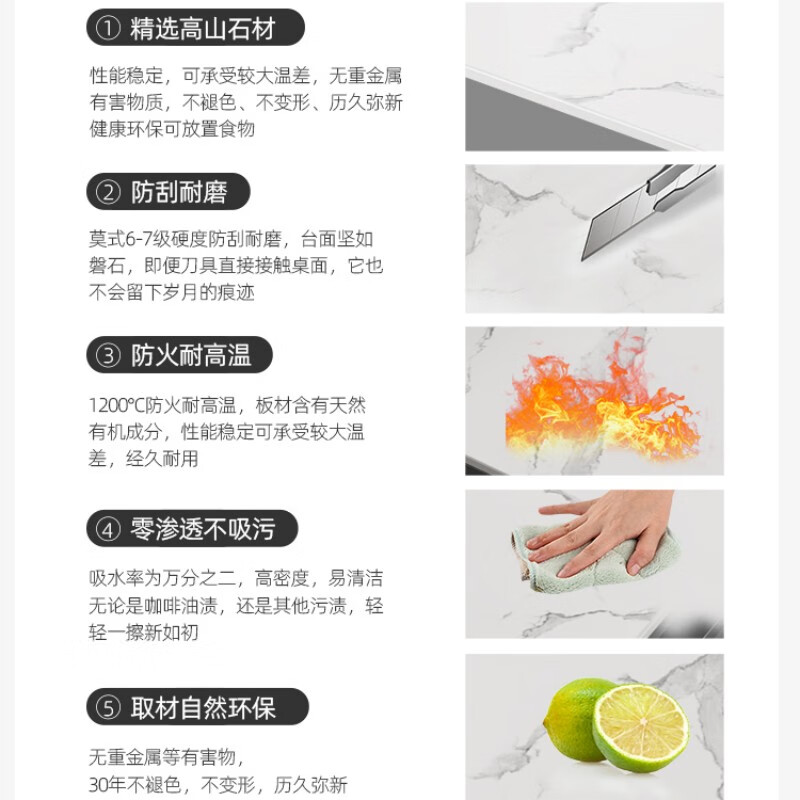 ① 精选高山石材

性能稳定，可承受较大温差，无重金属有害物质，不褪色、不变形、历久弥新健康环保可放置食物

② 防刮耐磨

莫式6-7级硬度防刮耐磨，台面坚如磐石，即便刀具直接接触桌面，它也不会留下岁月的痕迹

③ 防火耐高温

1200°C防火耐高温，板材含有天然有机成分，性能稳定可承受较大温差，经久耐用

④ 零渗透不吸污

吸水率为万分之二，高密度，易清洁无论是咖啡油渍，还是其他污渍，轻轻一擦新如初

⑤ 取材自然环保

无重金属等有害物，
30年不褪色，不变形，历久弥新