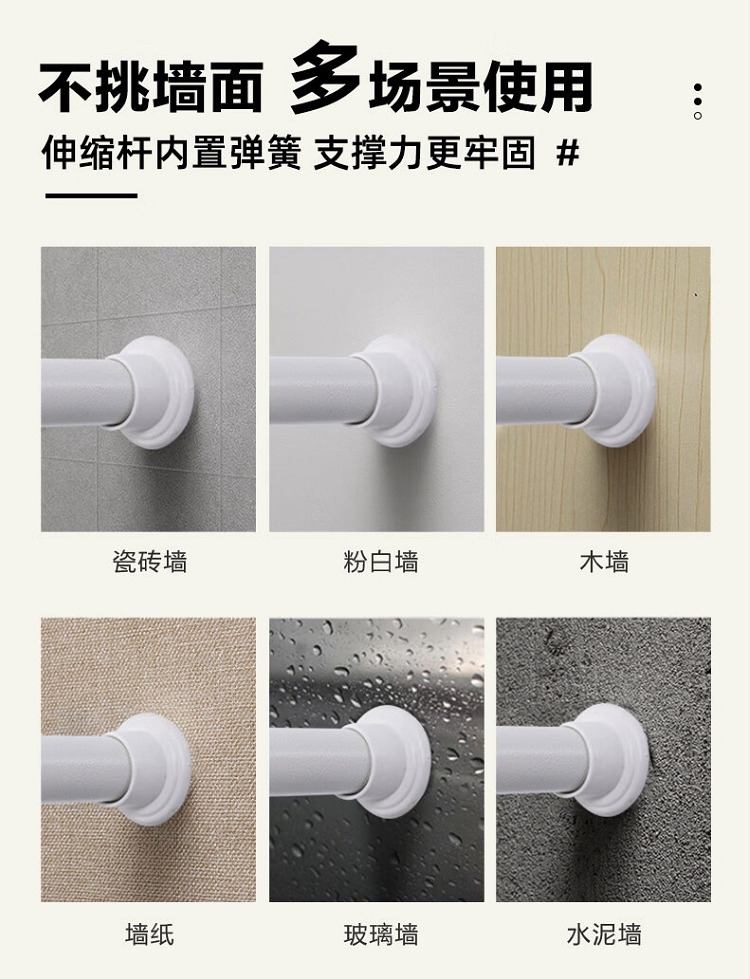 不挑墙面 多场景使用

伸缩杆内置弹簧 支撑力更牢固 #

瓷砖墙

粉白墙

木墙

墙纸

玻璃墙

水泥墙