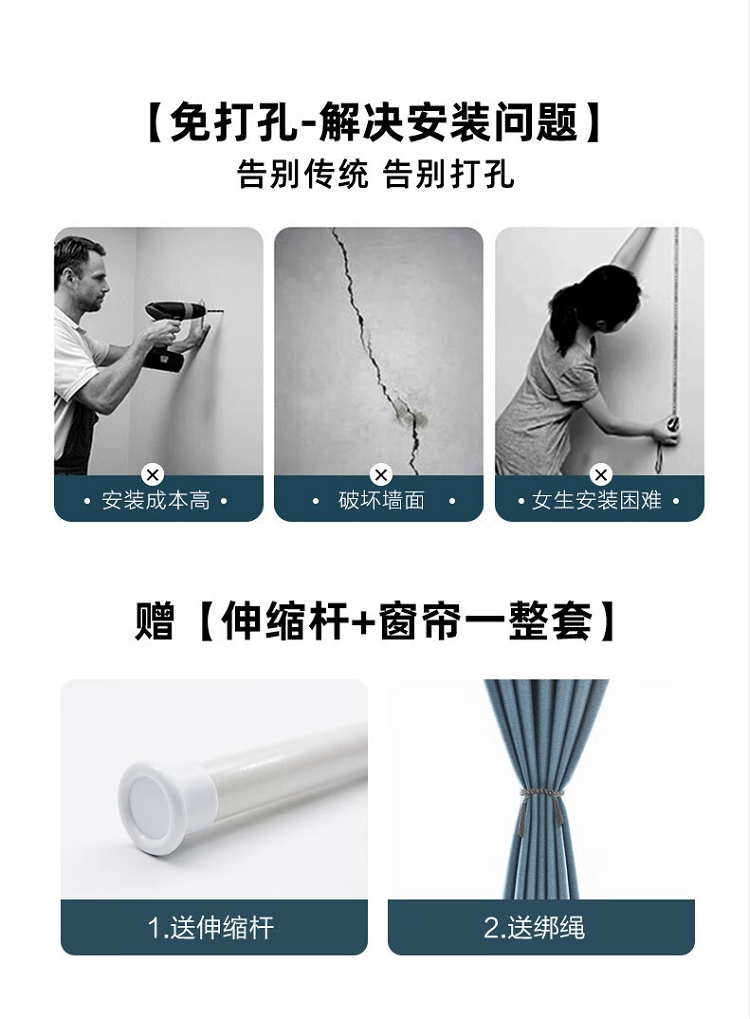 【免打孔-解决安装问题】
告别传统 告别打孔

• 安装成本高 •

• 破坏墙面 •

• 女生安装困难 •

赠【伸缩杆+窗帘一整套】

1.送伸缩杆

2.送绑绳