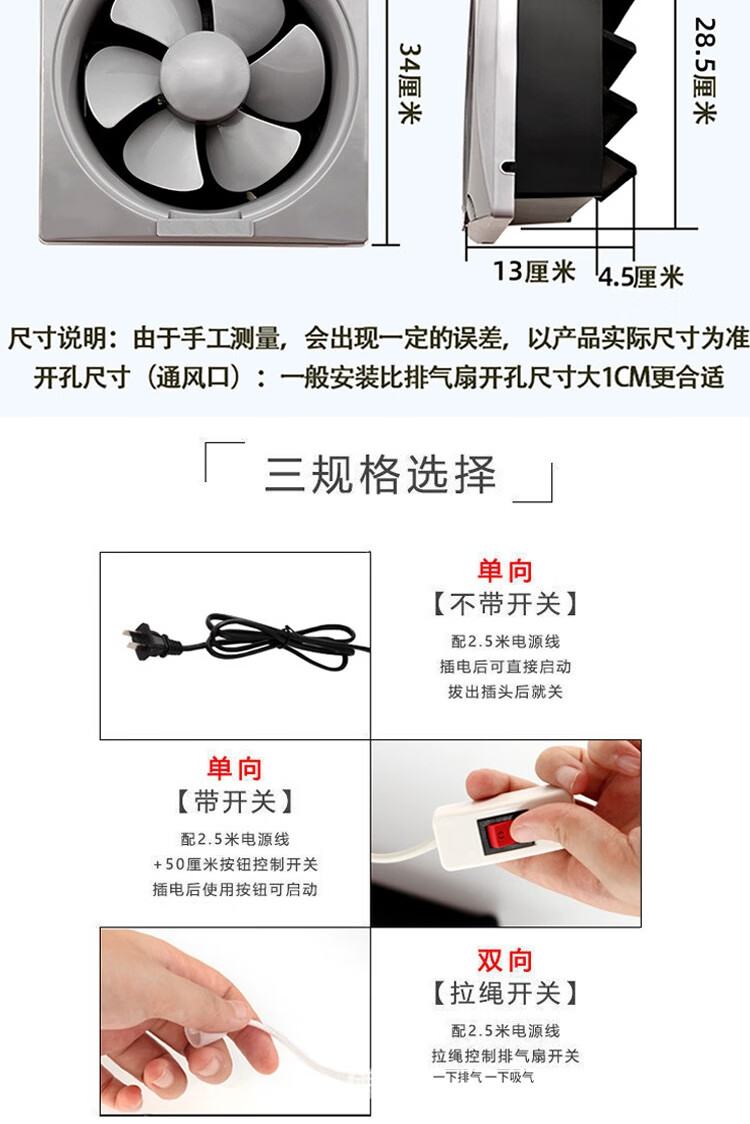 34厘米

28.5厘米

13厘米

4.5厘米

尺寸说明：由于手工测量，会出现一定的误差，以产品实际尺寸为准
开孔尺寸（通风口）：一般安装比排气扇开孔尺寸大1CM更合适

三规格选择

单向
【不带开关】
配2.5米电源线
插电后可直接启动
拔出插头后就关

单向
【带开关】
配2.5米电源线
+50厘米按钮控制开关
插电后使用按钮可启动

双向
【拉绳开关】
配2.5米电源线
拉绳控制排气扇开关
一下排气 一下吸气