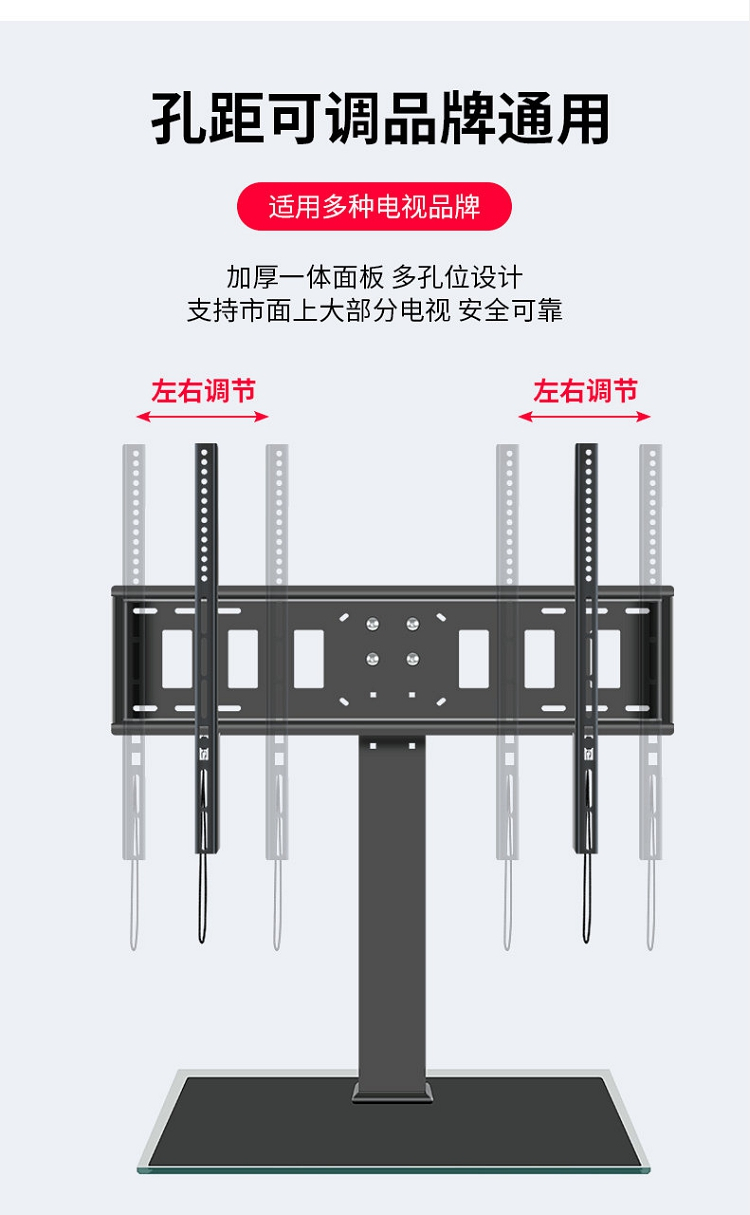 孔距可调品牌通用

适用多种电视品牌

加厚一体面板 多孔位设计
支持市面上大部分电视 安全可靠

左右调节

左右调节