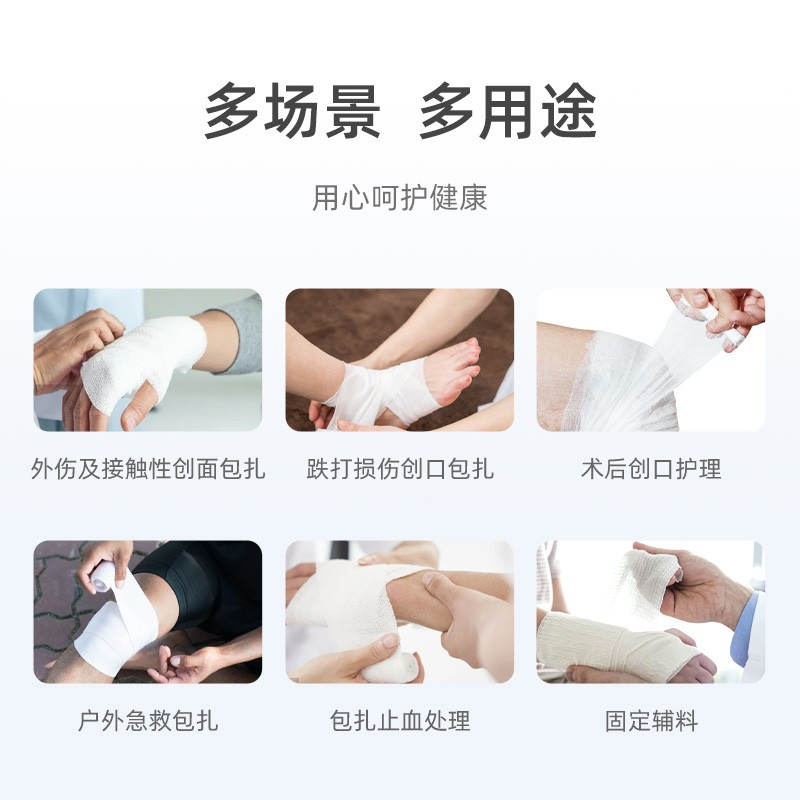 多场景 多用途

用心呵护健康

外伤及接触性创面包扎

跌打损伤创口包扎

术后创口护理

户外急救包扎

包扎止血处理

固定辅料