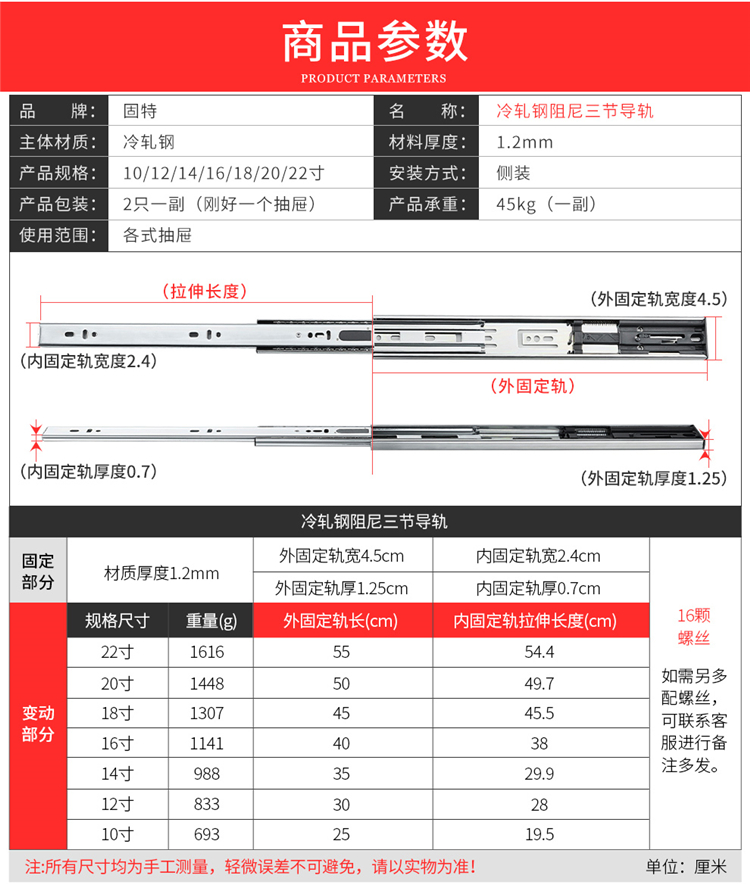 商品参数

PRODUCT PARAMETERS

| 品　　牌: | 固特 | 名　　称: | 冷轧钢阻尼三节导轨 |
|---|---|---|---|
| 主体材质: | 冷轧钢 | 材料厚度: | 1.2mm |
| 产品规格: | 10/12/14/16/18/20/22寸 | 安装方式: | 侧装 |
| 产品包装: | 2只一副（刚好一个抽屉） | 产品承重: | 45kg（一副） |
| 使用范围: | 各式抽屉 | | |

(拉伸长度)

(外固定轨宽度4.5)

(内固定轨宽度2.4)

(外固定轨)

(内固定轨厚度0.7)

(外固定轨厚度1.25)

冷轧钢阻尼三节导轨

| 固定部分 | 材质厚度1.2mm | | 外固定轨宽4.5cm | 内固定轨宽2.4cm | |
|---|---|---|---|---|---|
| | | | 外固定轨厚1.25cm | 内固定轨厚0.7cm | |
| 变动部分 | 规格尺寸 | 重量(g) | 外固定轨长(cm) | 内固定轨拉伸长度(cm) | 16颗螺丝 |
| | 22寸 | 1616 | 55 | 54.4 | 如需另多配螺丝，可联系客服进行备注多发。 |
| | 20寸 | 1448 | 50 | 49.7 | |
| | 18寸 | 1307 | 45 | 45.5 | |
| | 16寸 | 1141 | 40 | 38 | |
| | 14寸 | 988 | 35 | 29.9 | |
| | 12寸 | 833 | 30 | 28 | |
| | 10寸 | 693 | 25 | 19.5 | |

注:所有尺寸均为手工测量，轻微误差不可避免，请以实物为准!

单位：厘米