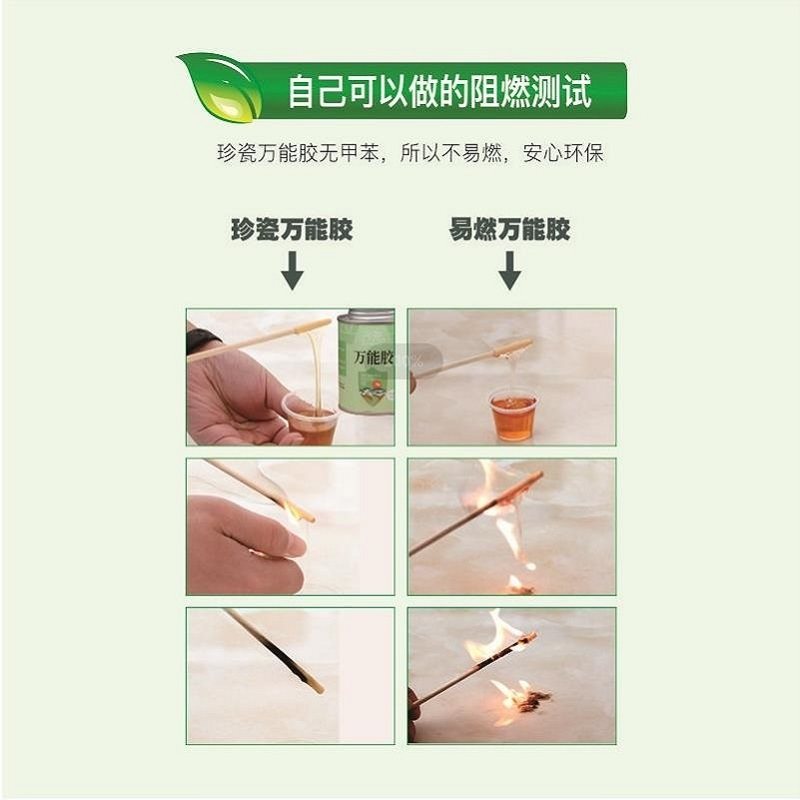 自己可以做的阻燃测试

珍瓷万能胶无甲苯，所以不易燃，安心环保

珍瓷万能胶

易燃万能胶

万能胶