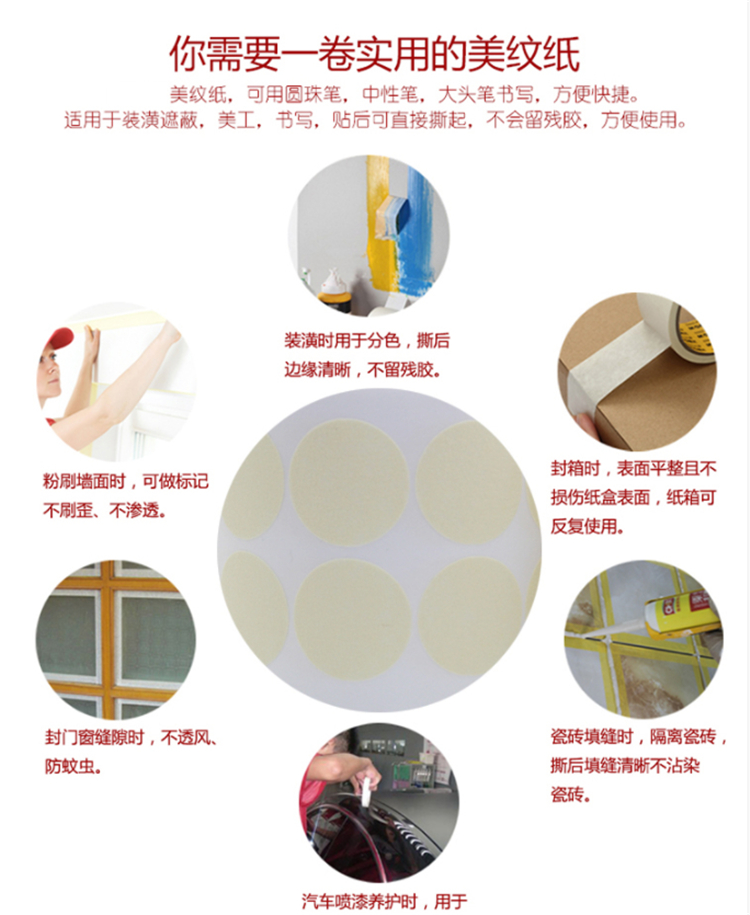 你需要一卷实用的美纹纸

美纹纸，可用圆珠笔，中性笔，大头笔书写，方便快捷。
适用于装潢遮蔽，美工，书写，贴后可直接撕起，不会留残胶，方便使用。

装潢时用于分色，撕后边缘清晰，不留残胶。

粉刷墙面时，可做标记不刷歪、不渗透。

封箱时，表面平整且不损伤纸盒表面，纸箱可反复使用。

封门窗缝隙时，不透风、防蚊虫。

瓷砖填缝时，隔离瓷砖，撕后填缝清晰不沾染瓷砖。

汽车喷漆养护时，用于